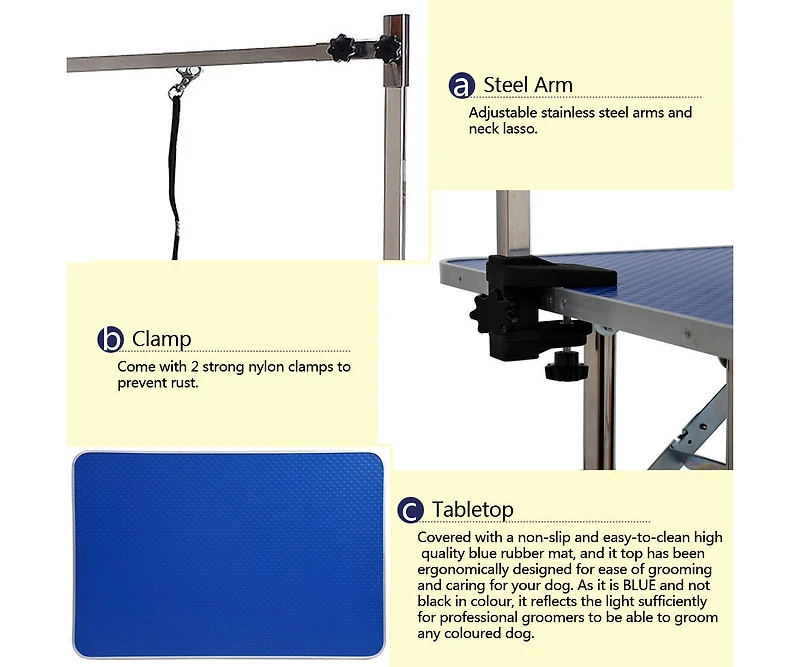 a Steel Arm

Adjustable stainless steel arms and neck lasso.

b Clamp

Come with 2 strong nylon clamps to prevent rust.

c Tabletop

Covered with a non-slip and easy-to-clean high quality blue rubber mat, and it top has been ergonomically designed for ease of grooming and caring for your dog. As it is BLUE and not black in colour, it reflects the light sufficiently for professional groomers to be able to groom any coloured dog.