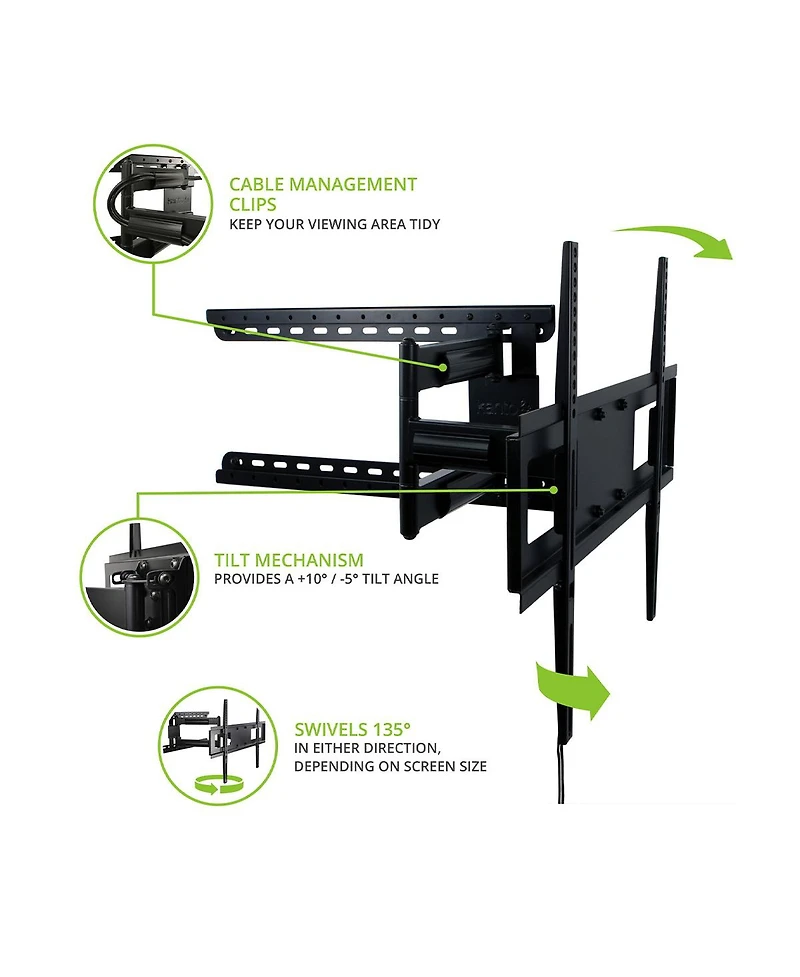 CABLE MANAGEMENT CLIPS
KEEP YOUR VIEWING AREA TIDY

TILT MECHANISM
PROVIDES A +10° / -5° TILT ANGLE

SWIVELS 135°
IN EITHER DIRECTION, DEPENDING ON SCREEN SIZE