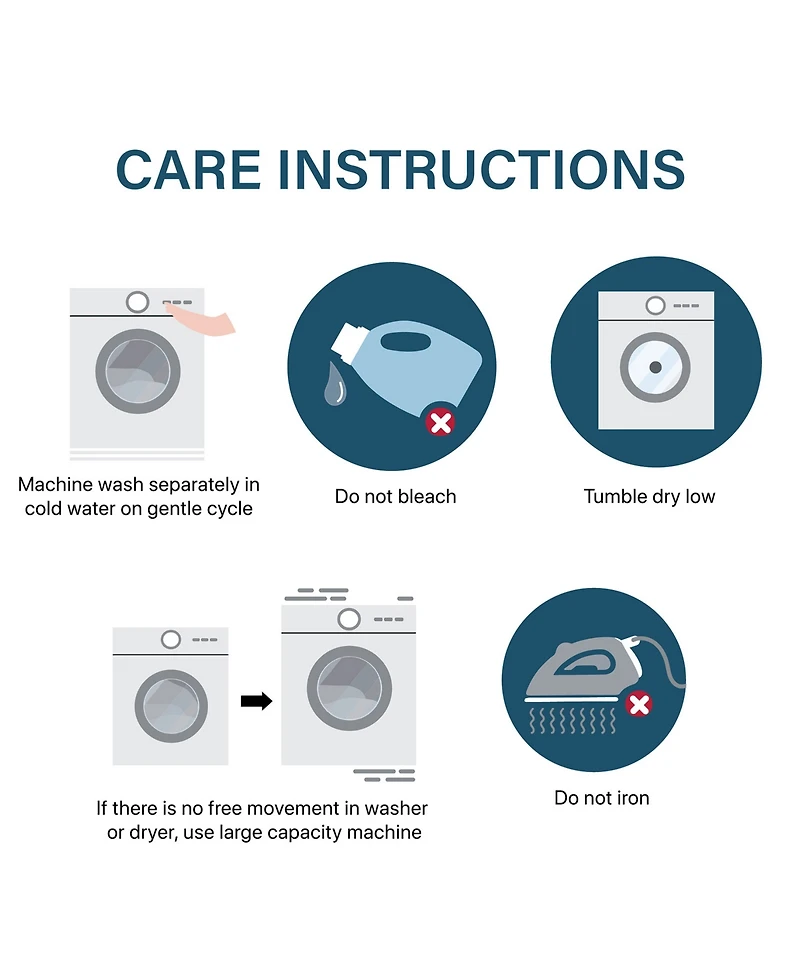 CARE INSTRUCTIONS

Machine wash separately in cold water on gentle cycle

Do not bleach

Tumble dry low

If there is no free movement in washer or dryer, use large capacity machine

Do not iron