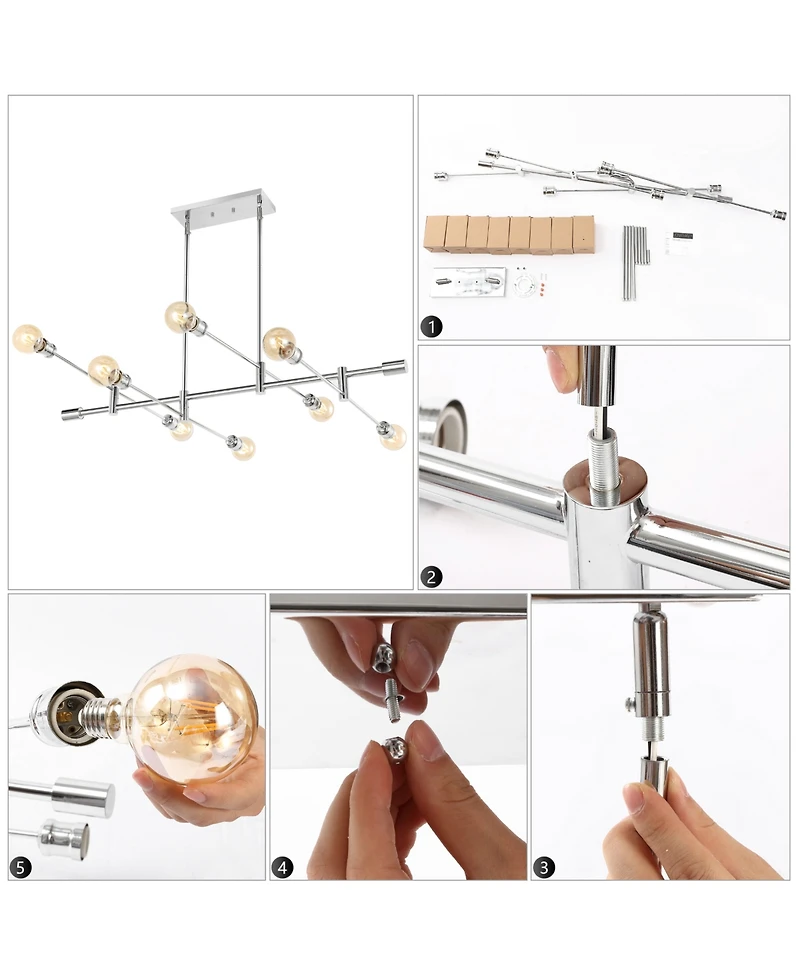 1
2
5
4
3