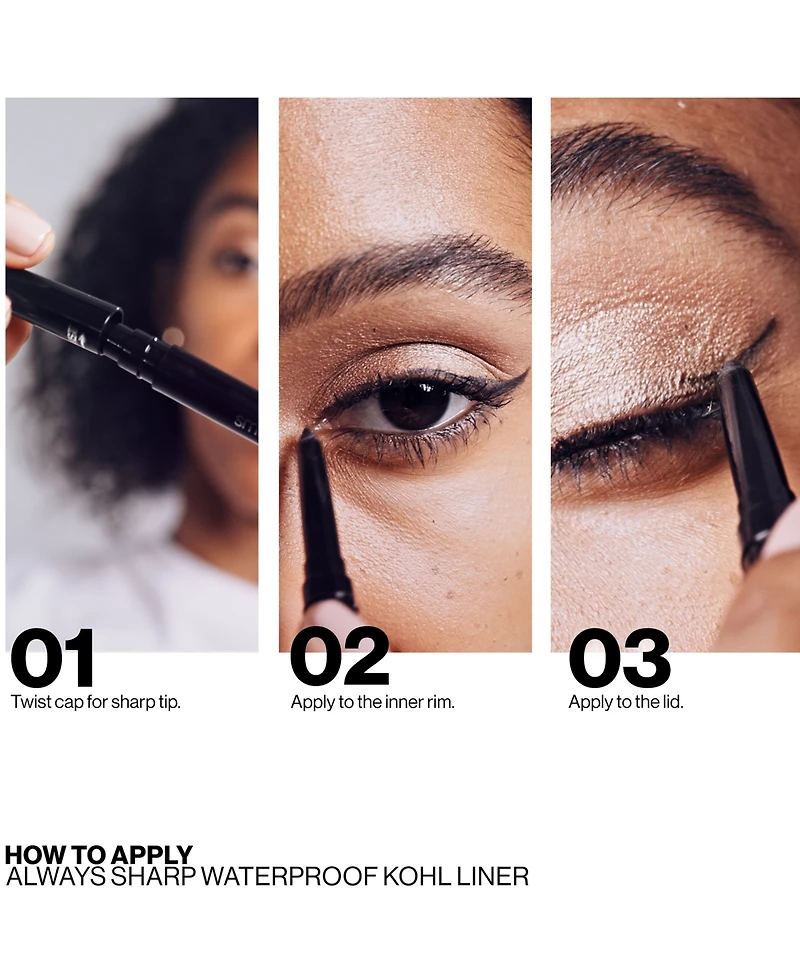 01
Twist cap for sharp tip.

02
Apply to the inner rim.

03
Apply to the lid.

HOW TO APPLY
ALWAYS SHARP WATERPROOF KOHL LINER