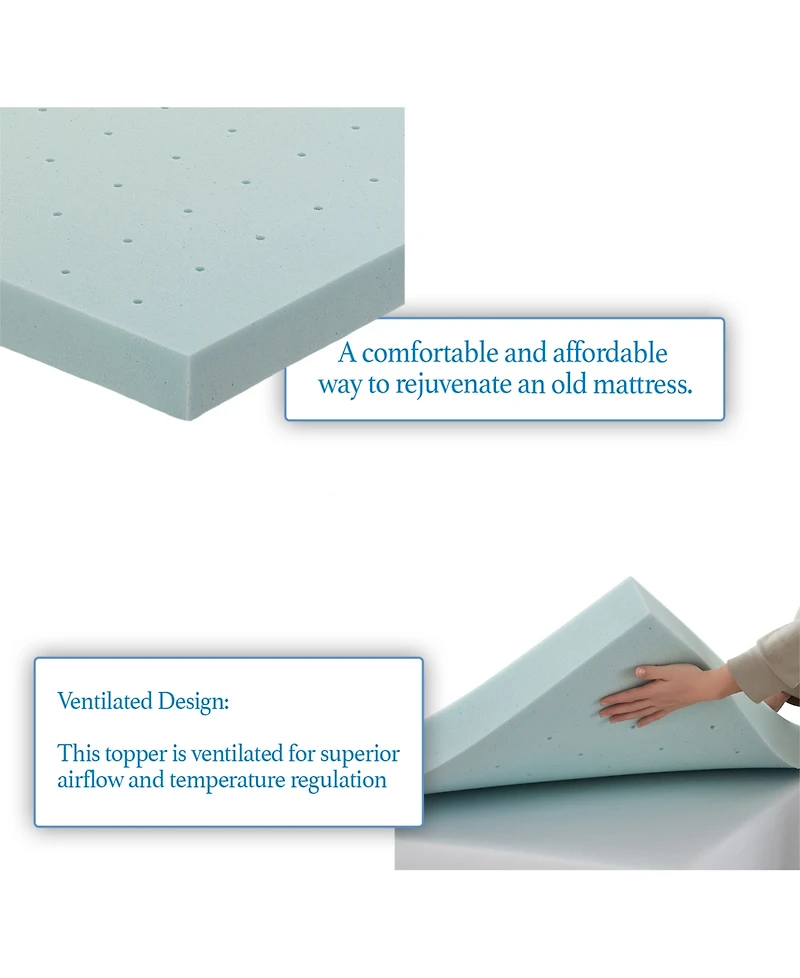 A comfortable and affordable way to rejuvenate an old mattress.

Ventilated Design:

This topper is ventilated for superior airflow and temperature regulation