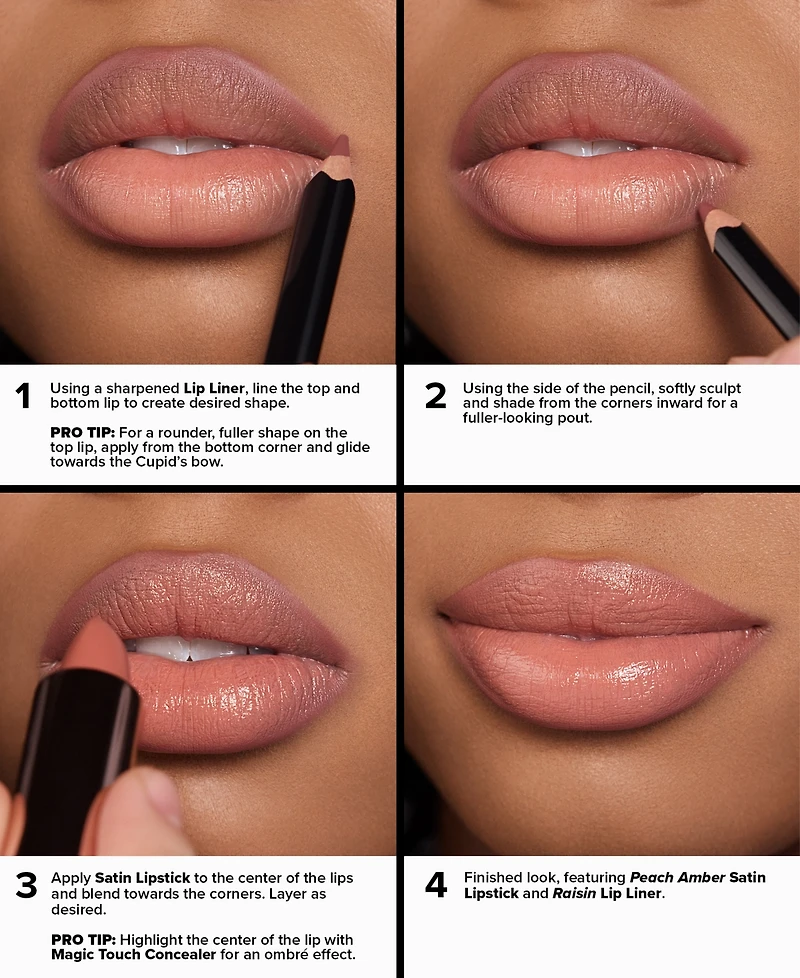 1 Using a sharpened Lip Liner, line the top and bottom lip to create desired shape.

PRO TIP: For a rounder, fuller shape on the top lip, apply from the bottom corner and glide towards the Cupid's bow.

2 Using the side of the pencil, softly sculpt and shade from the corners inward for a fuller-looking pout.

3 Apply Satin Lipstick to the center of the lips and blend towards the corners. Layer as desired.

PRO TIP: Highlight the center of the lip with Magic Touch Concealer for an ombré effect.

4 Finished look, featuring Peach Amber Satin Lipstick and Raisin Lip Liner.