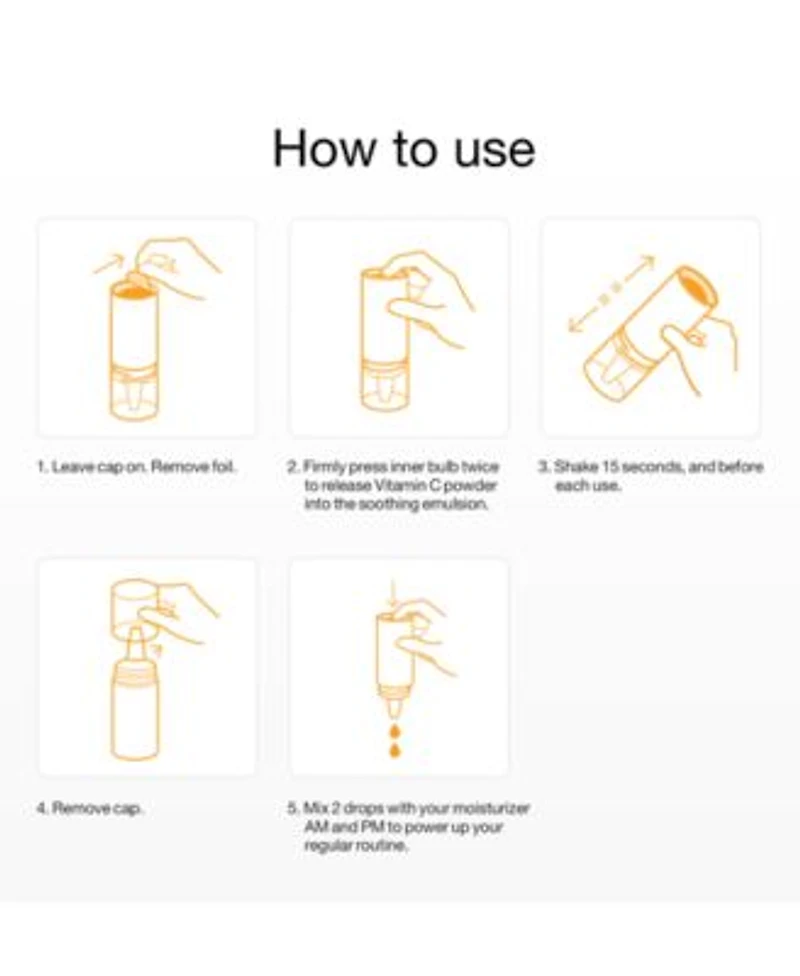 How to use

1. Leave cap on. Remove foil.

2. Firmly press inner bulb twice to release Vitamin C powder into the soothing emulsion.

3. Shake 15 seconds, and before each use.

4. Remove cap.

5. Mix 2 drops with your moisturizer AM and PM to power up your regular routine.