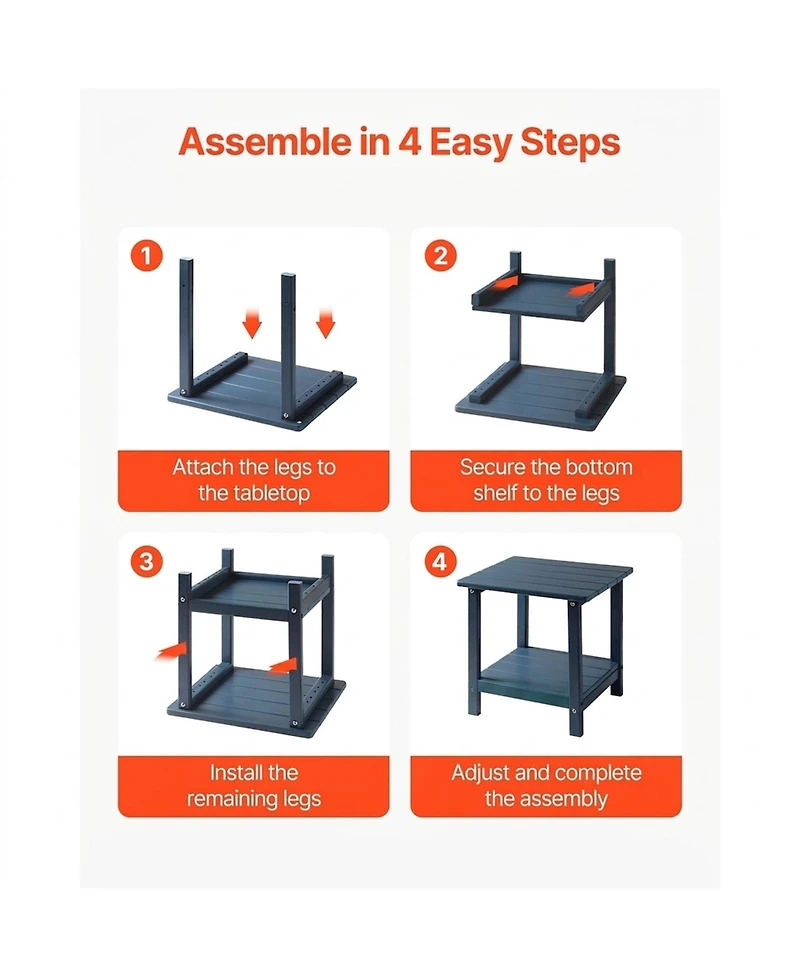 Assemble in 4 Easy Steps

1

Attach the legs to the tabletop

2

Secure the bottom shelf to the legs

3

Install the remaining legs

4

Adjust and complete the assembly