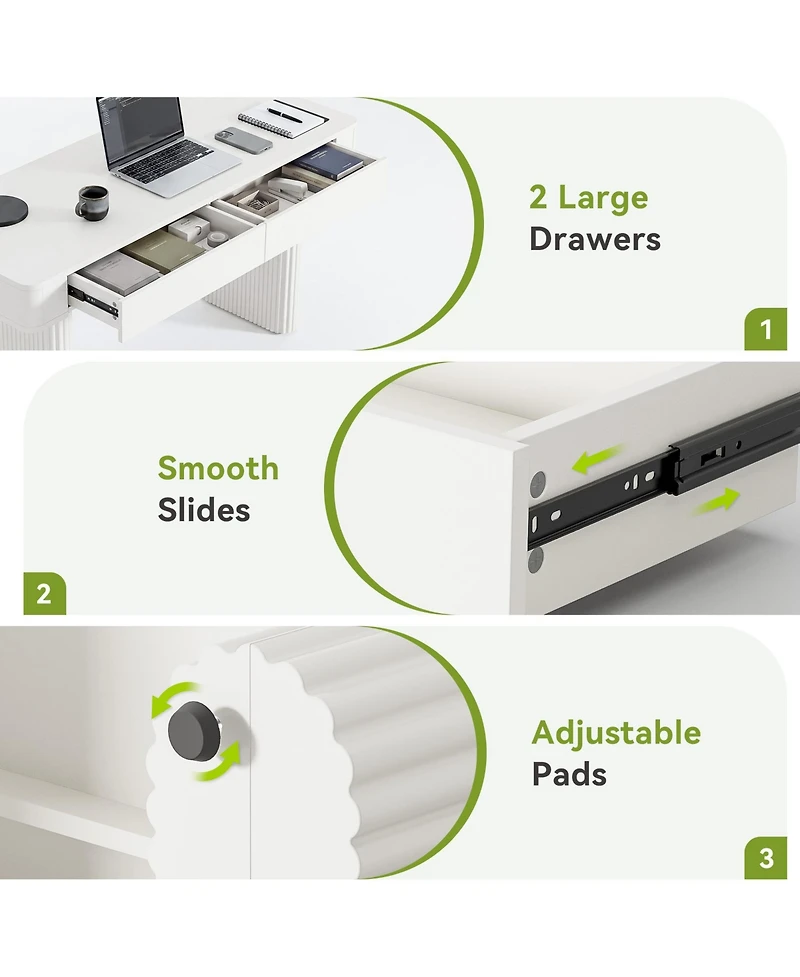 2 Large
Drawers

1

Smooth
Slides

2

Adjustable
Pads

3