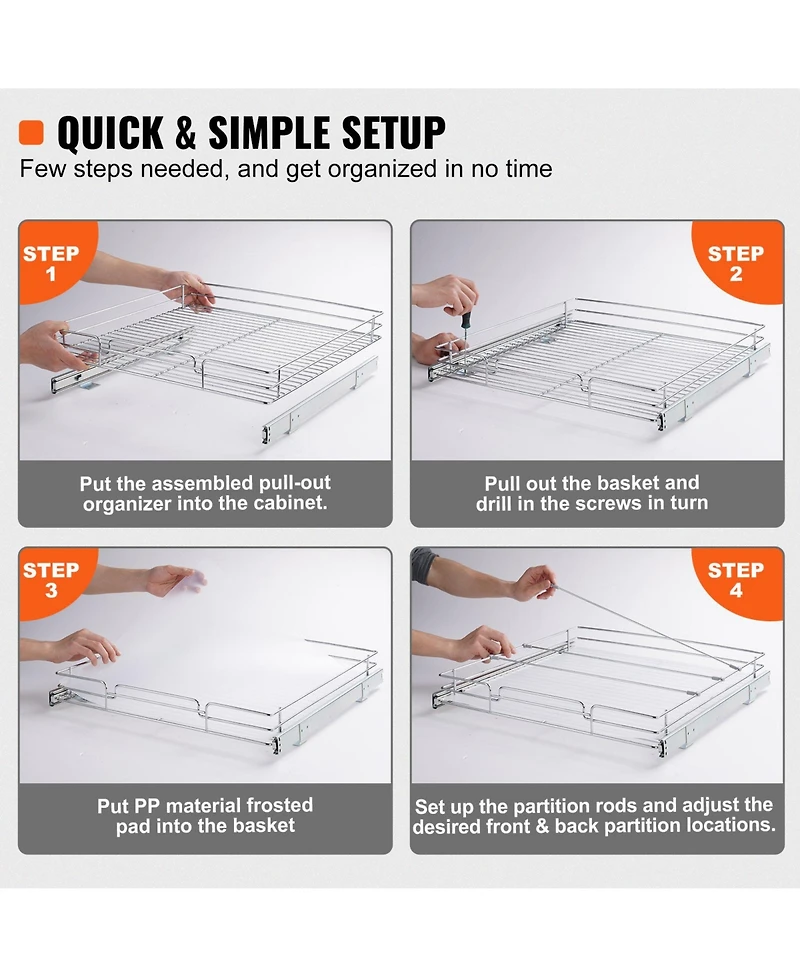 QUICK & SIMPLE SETUP
Few steps needed, and get organized in no time

STEP 1

Put the assembled pull-out organizer into the cabinet.

STEP 2

Pull out the basket and drill in the screws in turn

STEP 3

Put PP material frosted pad into the basket

STEP 4

Set up the partition rods and adjust the desired front & back partition locations.