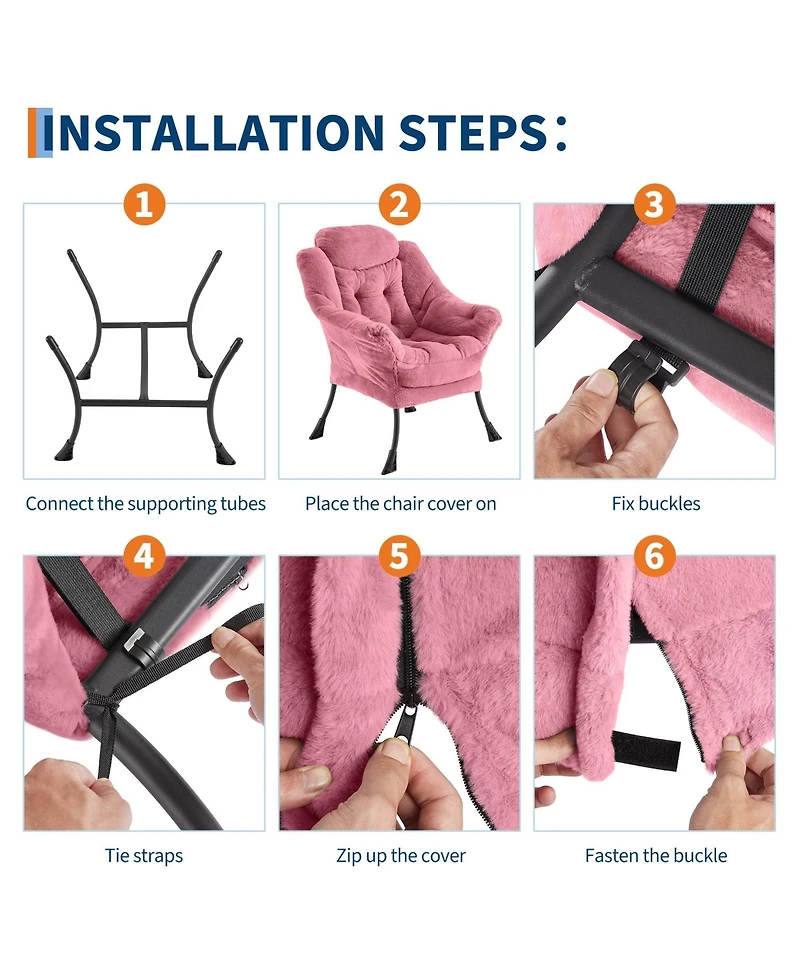 INSTALLATION STEPS:

1

Connect the supporting tubes

2

Place the chair cover on

3

Fix buckles

4

Tie straps

5

Zip up the cover

6

Fasten the buckle