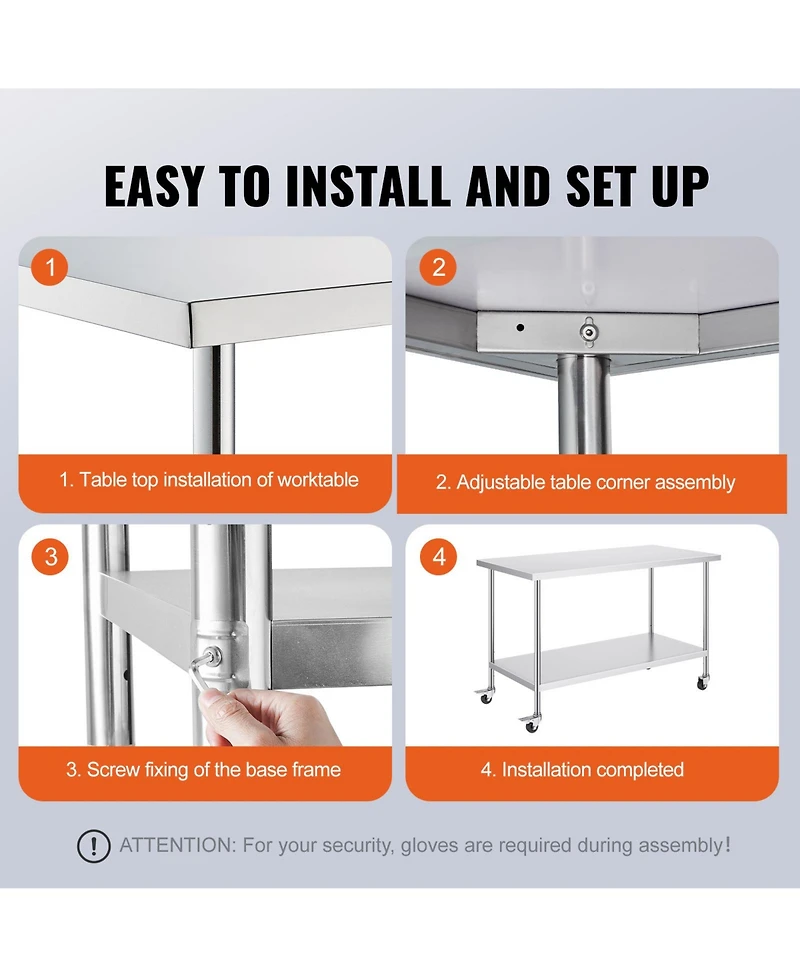 EASY TO INSTALL AND SET UP

1

1. Table top installation of worktable

2

2. Adjustable table corner assembly

3

3. Screw fixing of the base frame

4

4. Installation completed

! ATTENTION: For your security, gloves are required during assembly!