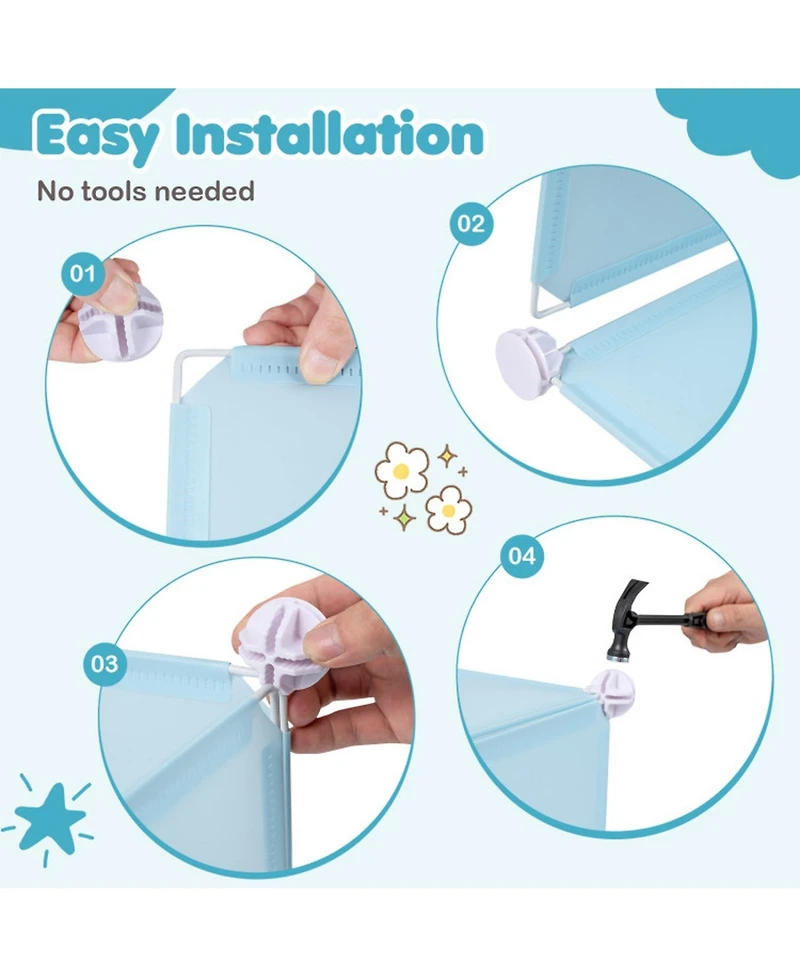 Easy Installation

No tools needed

01

02

03

04