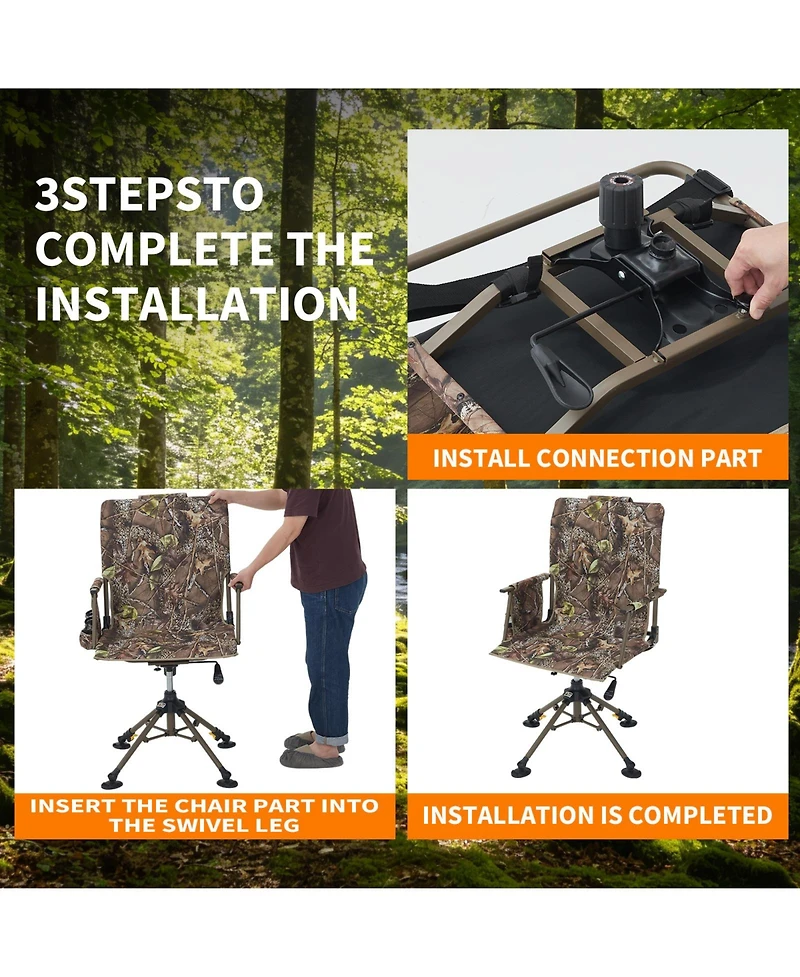 3STEPSTO COMPLETE THE INSTALLATION

INSTALL CONNECTION PART

INSERT THE CHAIR PART INTO THE SWIVEL LEG

INSTALLATION IS COMPLETED