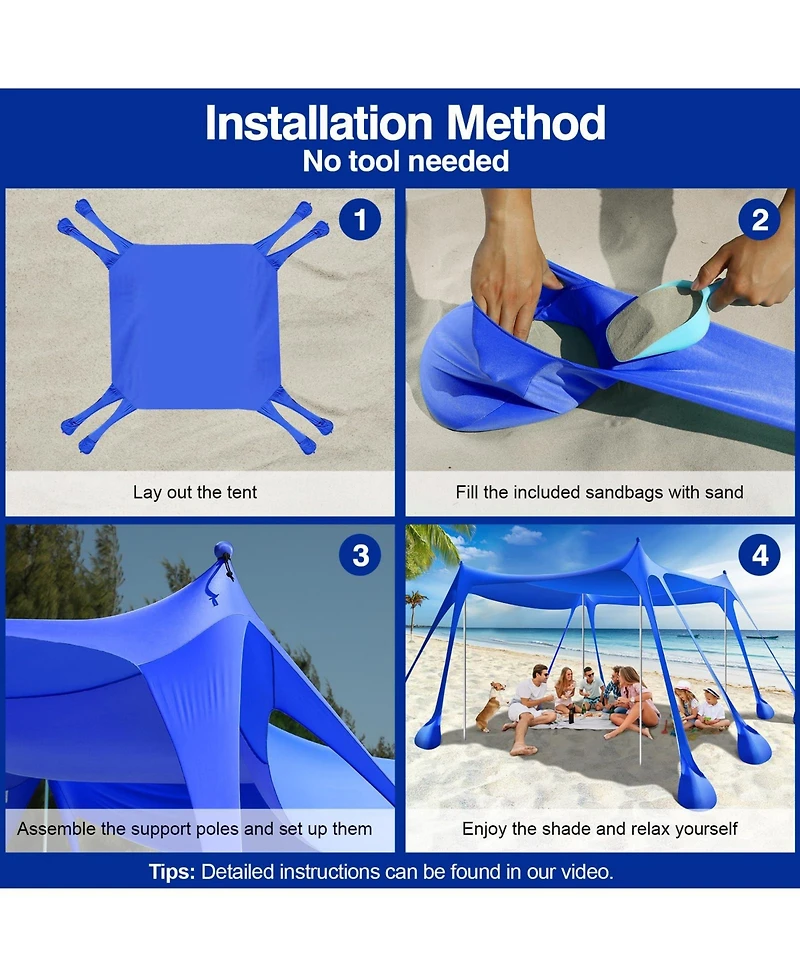 Installation Method
No tool needed

1
Lay out the tent

2
Fill the included sandbags with sand

3
Assemble the support poles and set up them

4
Enjoy the shade and relax yourself

Tips: Detailed instructions can be found in our video.