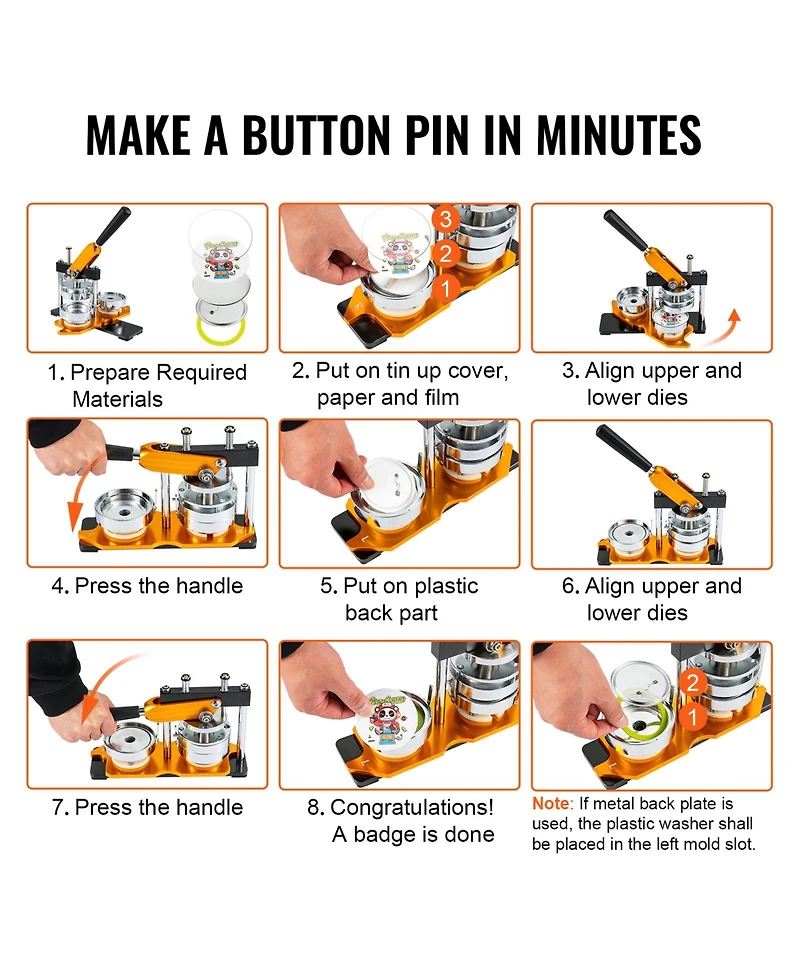 MAKE A BUTTON PIN IN MINUTES

3
2
1

1. Prepare Required Materials

2. Put on tin up cover, paper and film

3. Align upper and lower dies

4. Press the handle

5. Put on plastic back part

6. Align upper and lower dies

2
1

7. Press the handle

8. Congratulations! A badge is done

Note: If metal back plate is used, the plastic washer shall be placed in the left mold slot.