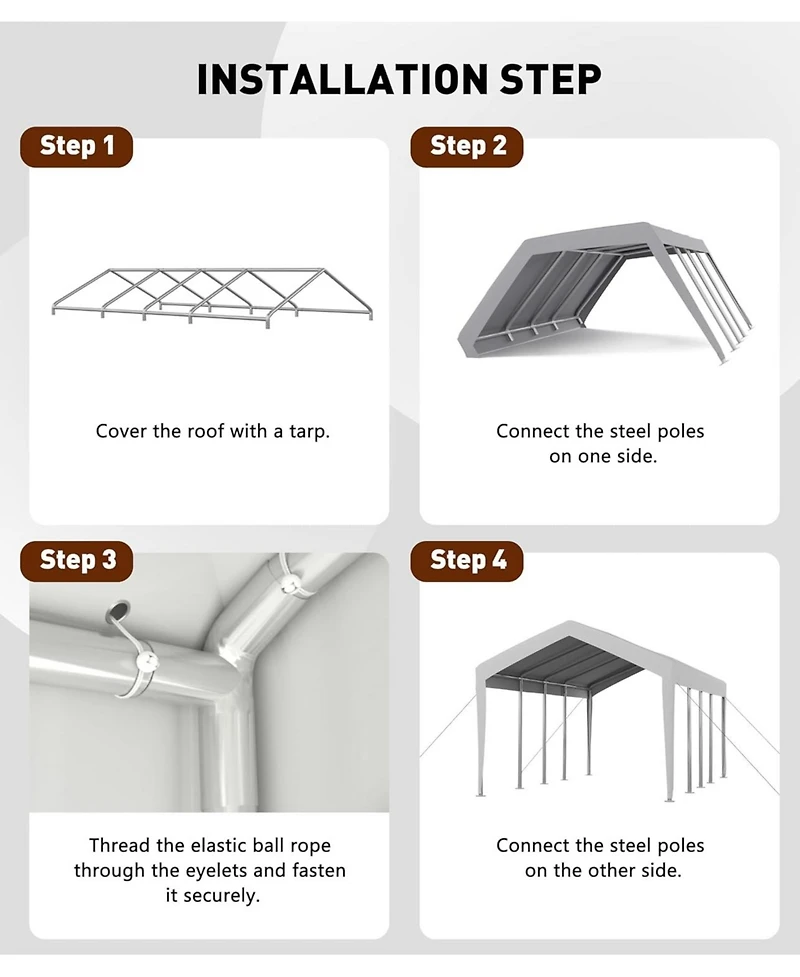 INSTALLATION STEP

Step 1

Cover the roof with a tarp.

Step 2

Connect the steel poles on one side.

Step 3

Thread the elastic ball rope through the eyelets and fasten it securely.

Step 4

Connect the steel poles on the other side.