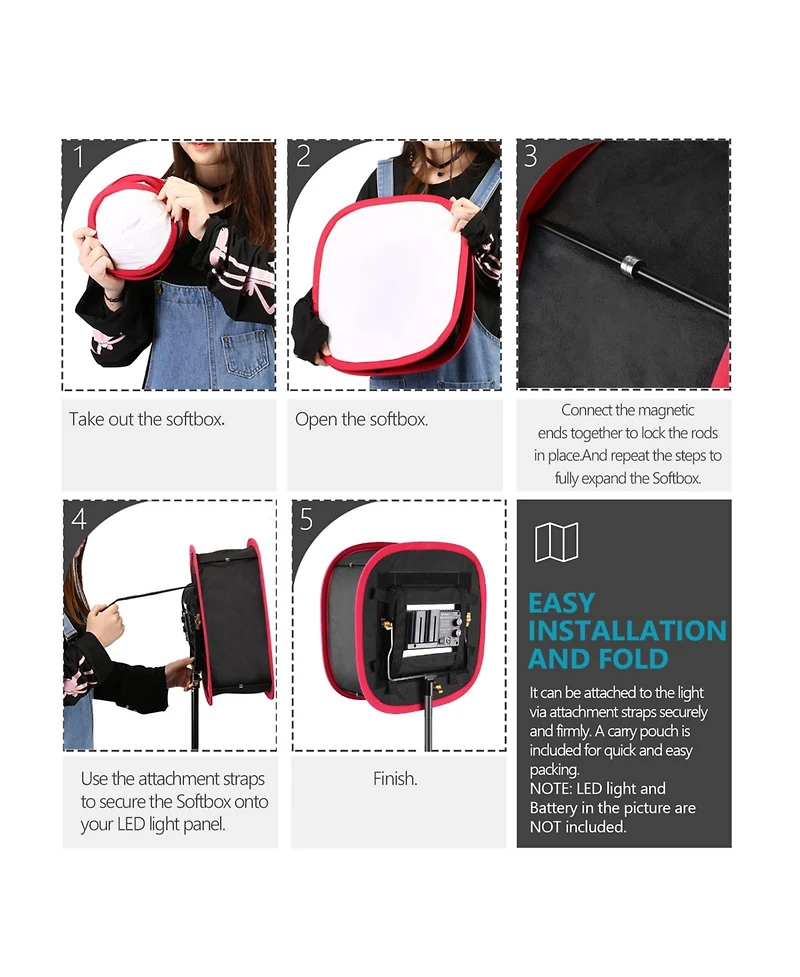 1

Take out the softbox.

2

Open the softbox.

3

Connect the magnetic ends together to lock the rods in place.And repeat the steps to fully expand the Softbox.

4

Use the attachment straps to secure the Softbox onto your LED light panel.

5

Finish.

EASY INSTALLATION AND FOLD

It can be attached to the light via attachment straps securely and firmly. A carry pouch is included for quick and easy packing.
NOTE: LED light and Battery in the picture are NOT included.