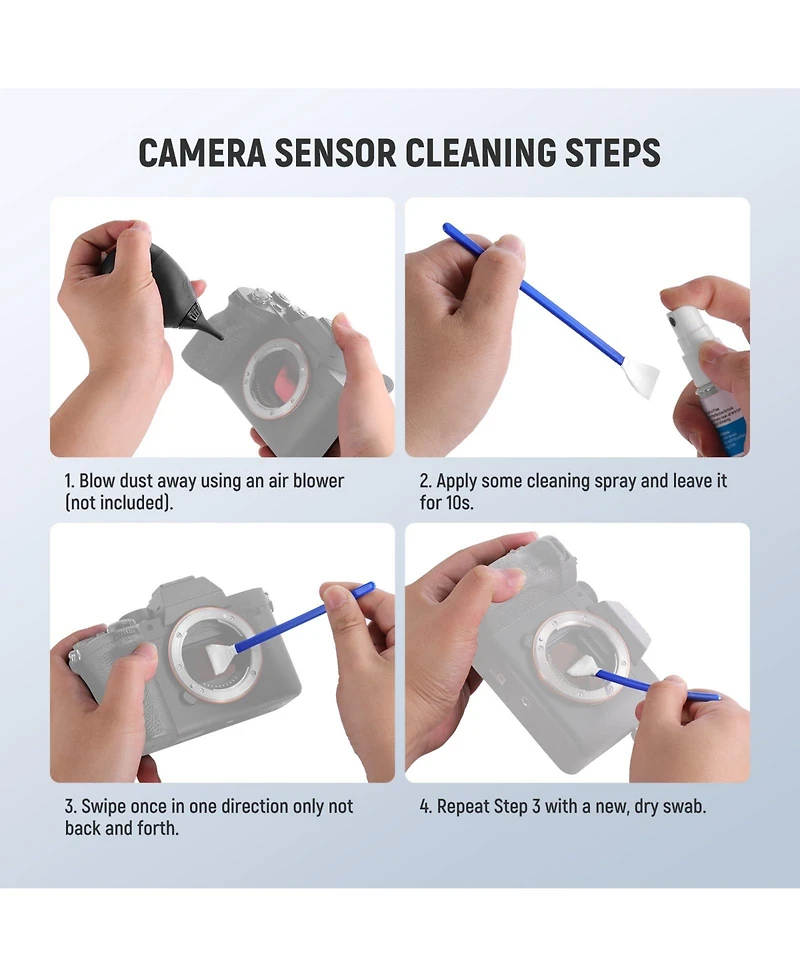 CAMERA SENSOR CLEANING STEPS

1. Blow dust away using an air blower (not included).

2. Apply some cleaning spray and leave it for 10s.

3. Swipe once in one direction only not back and forth.

4. Repeat Step 3 with a new, dry swab.