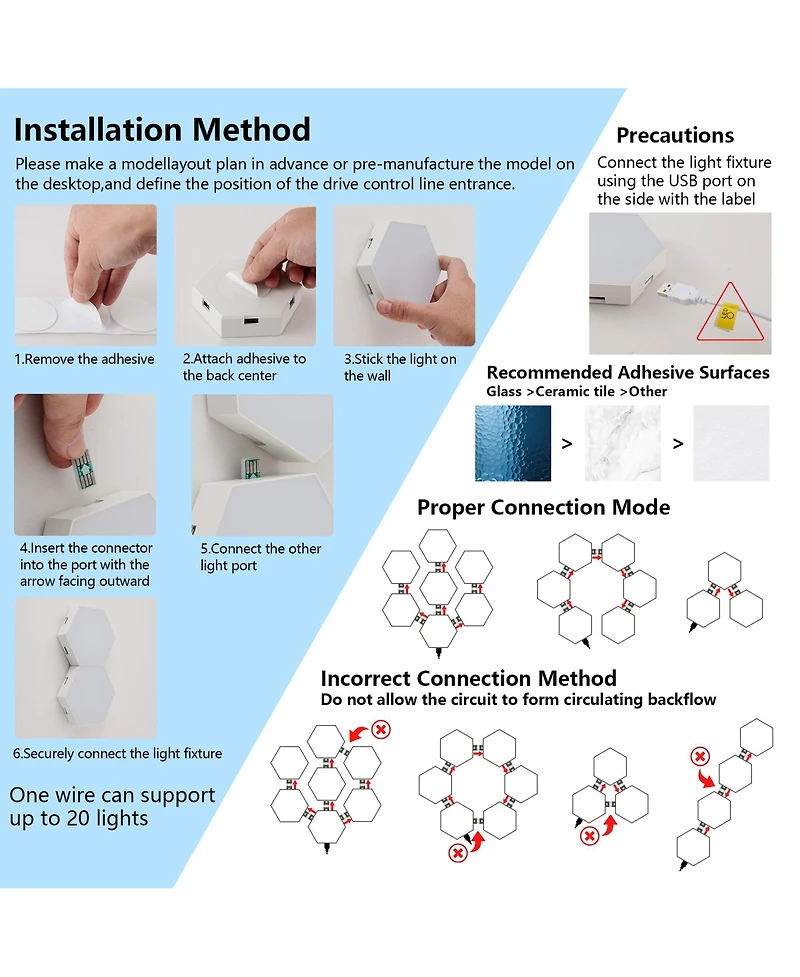 Installation Method

Please make a modellayout plan in advance or pre-manufacture the model on the desktop,and define the position of the drive control line entrance.

1.Remove the adhesive

2.Attach adhesive to the back center

3.Stick the light on the wall

4.Insert the connector into the port with the arrow facing outward

5.Connect the other light port

6.Securely connect the light fixture

One wire can support up to 20 lights

Precautions

Connect the light fixture using the USB port on the side with the label

Recommended Adhesive Surfaces

Glass >Ceramic tile >Other

> >

Proper Connection Mode

Incorrect Connection Method

Do not allow the circuit to form circulating backflow