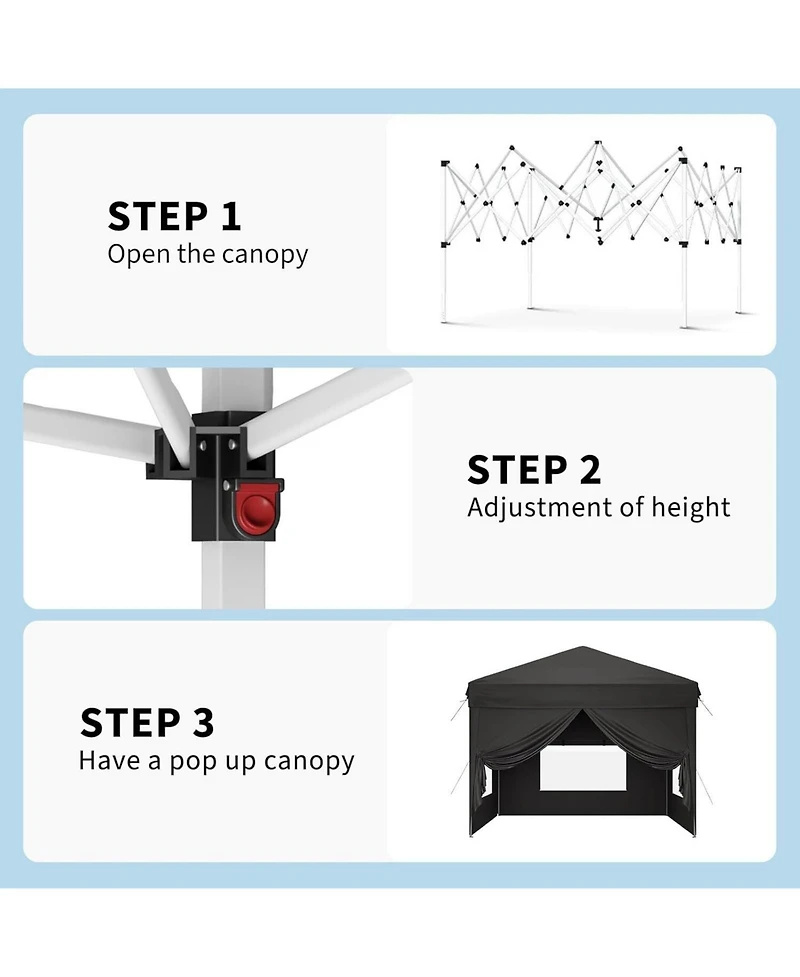 STEP 1
Open the canopy

STEP 2
Adjustment of height

STEP 3
Have a pop up canopy