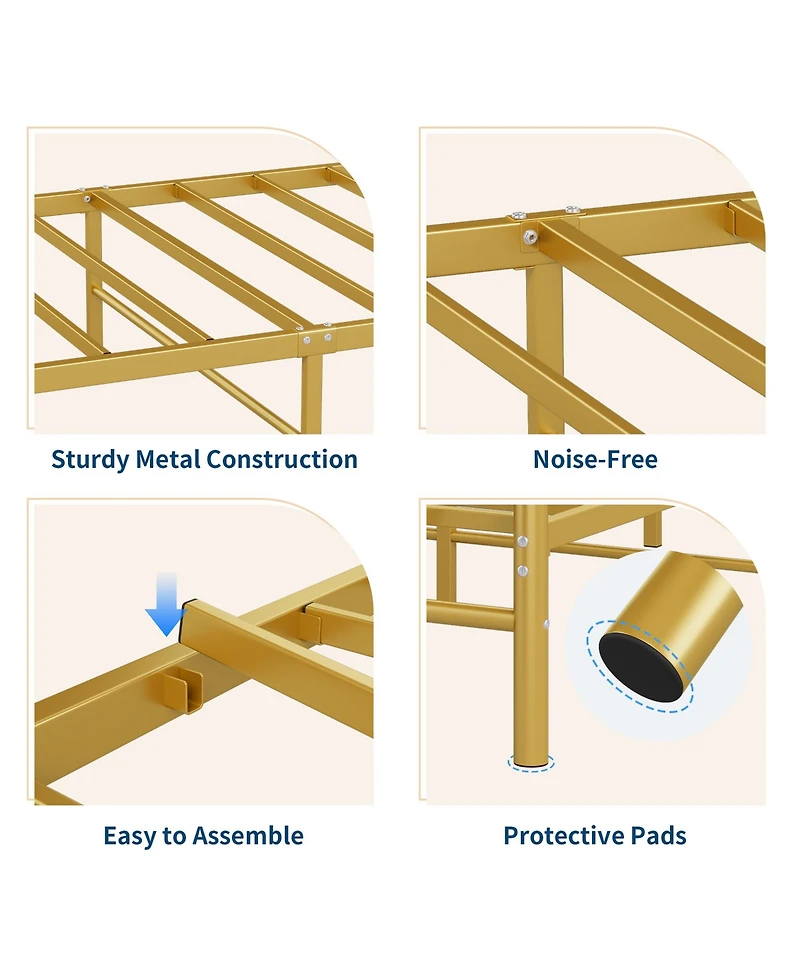 Sturdy Metal Construction

Noise-Free

Easy to Assemble

Protective Pads