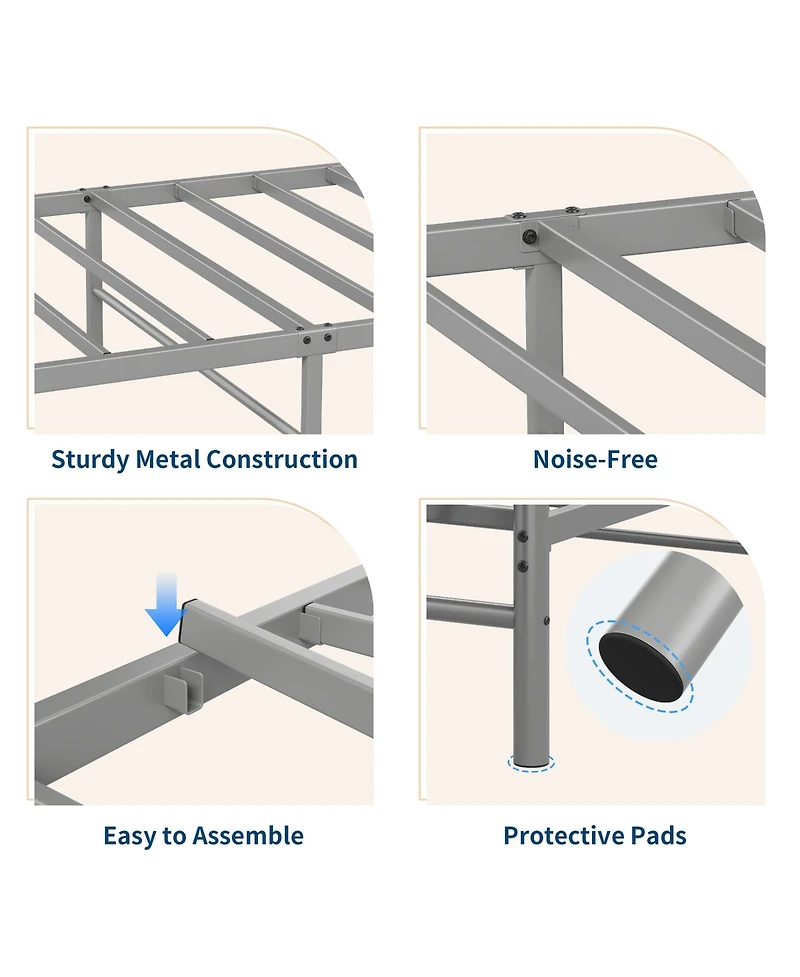 Sturdy Metal Construction

Noise-Free

Easy to Assemble

Protective Pads