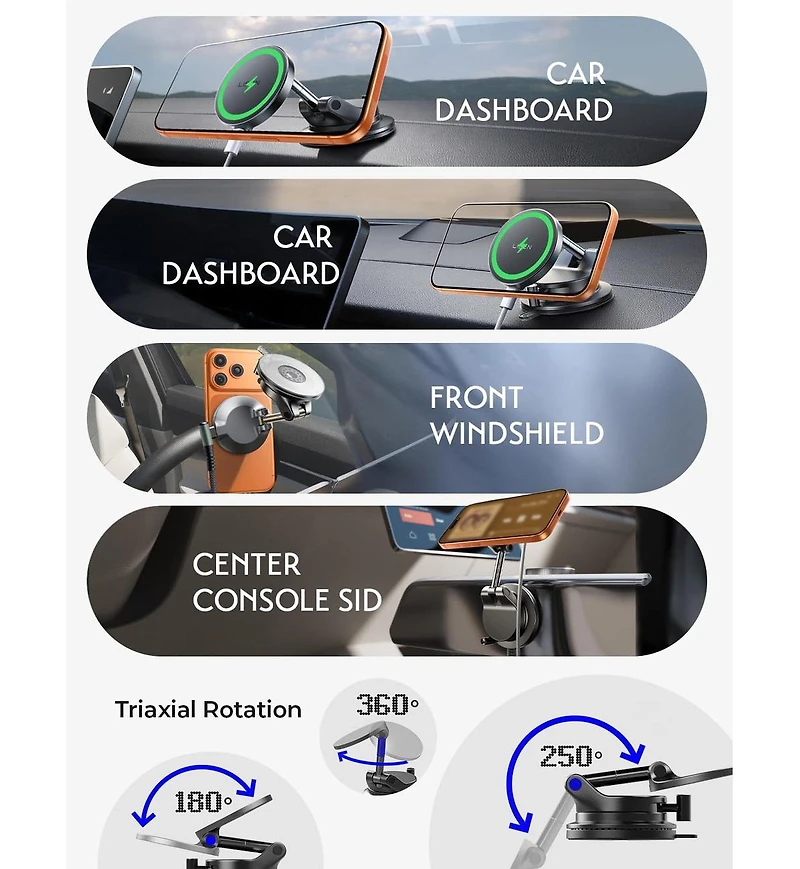 CAR DASHBOARD

CAR DASHBOARD

FRONT WINDSHIELD

CENTER CONSOLE SID

Triaxial Rotation

360°

180°

250°