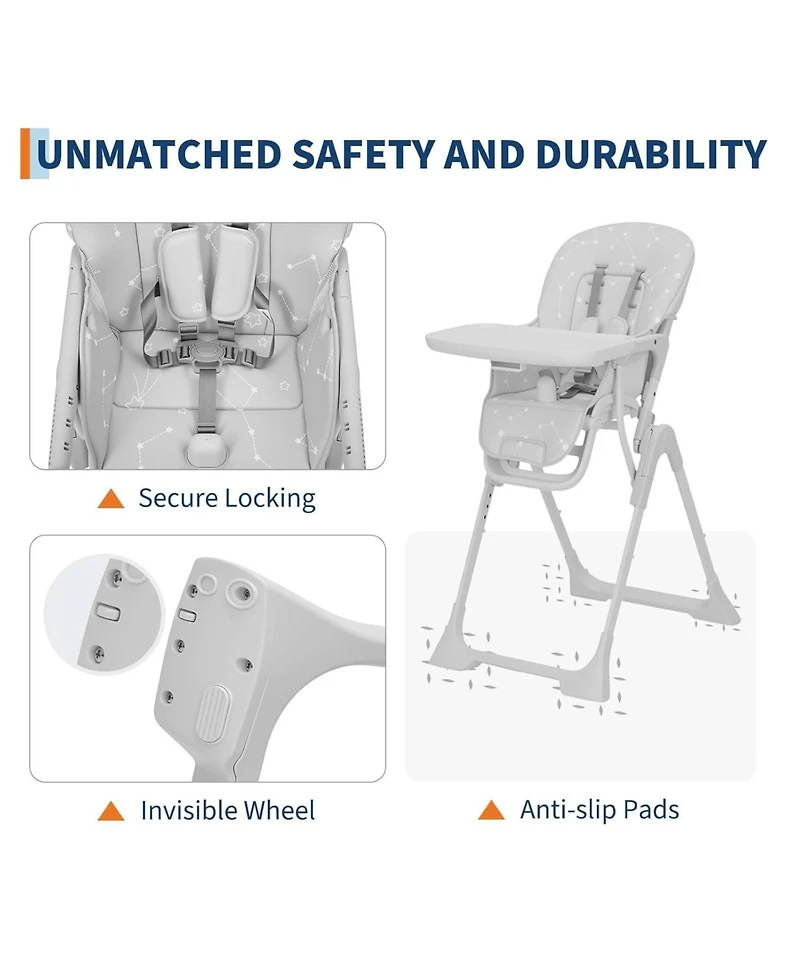 UNMATCHED SAFETY AND DURABILITY

Secure Locking

Invisible Wheel

Anti-slip Pads