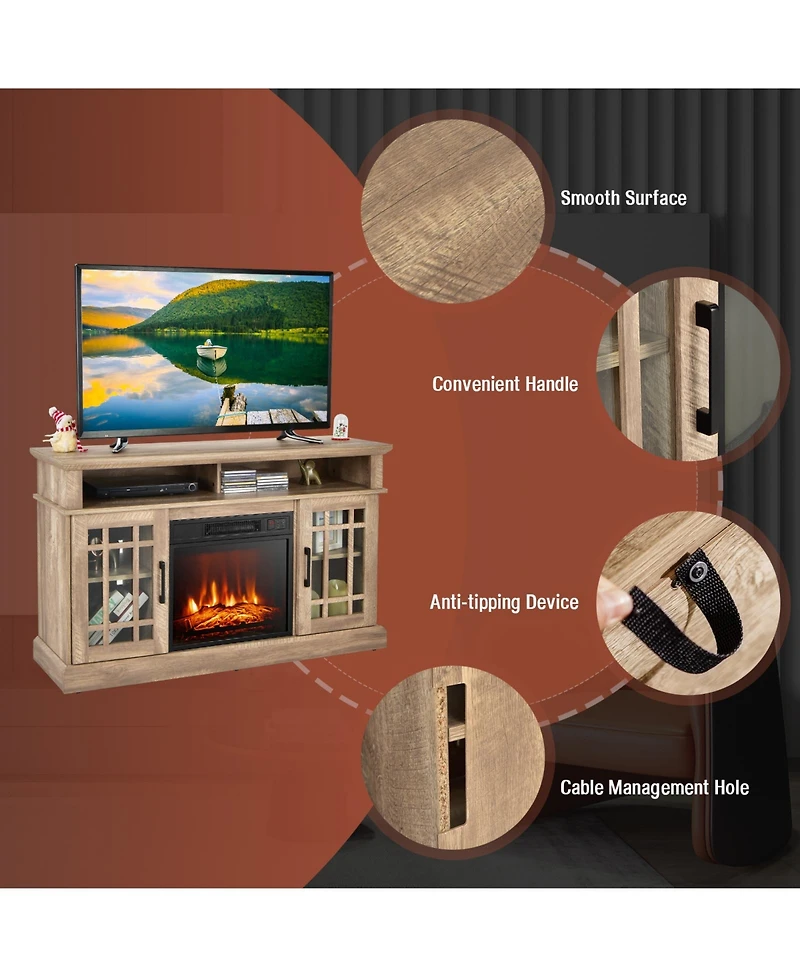 Smooth Surface

Convenient Handle

Anti-tipping Device

Cable Management Hole