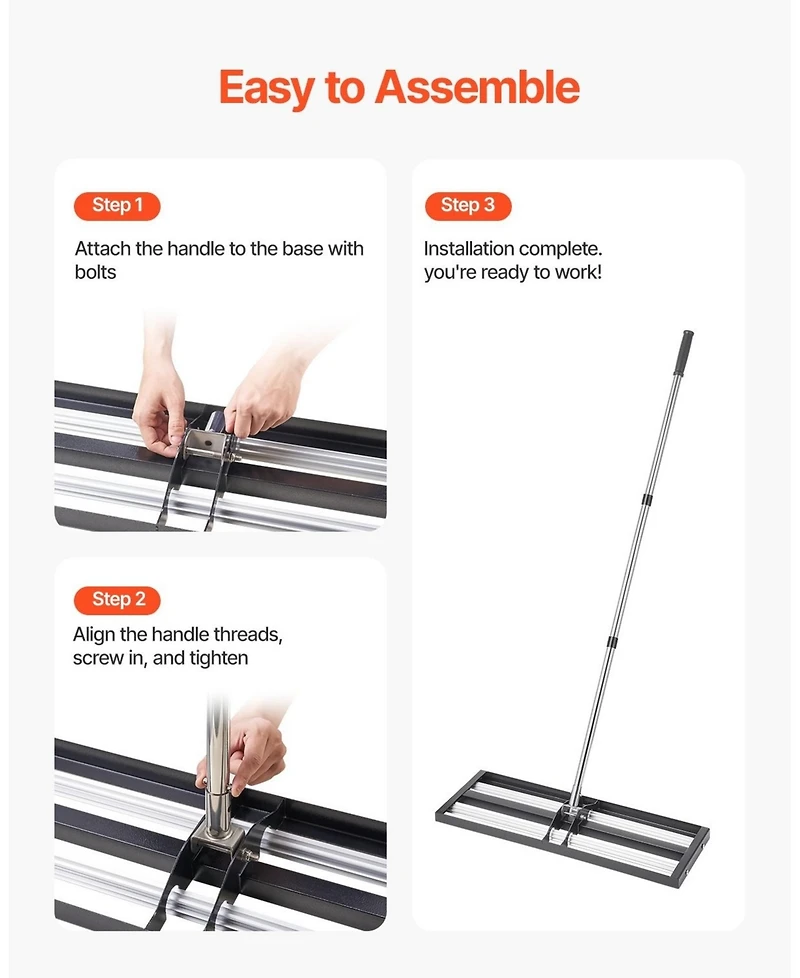 Easy to Assemble

Step 1

Attach the handle to the base with bolts

Step 2

Align the handle threads, screw in, and tighten

Step 3

Installation complete. you're ready to work!