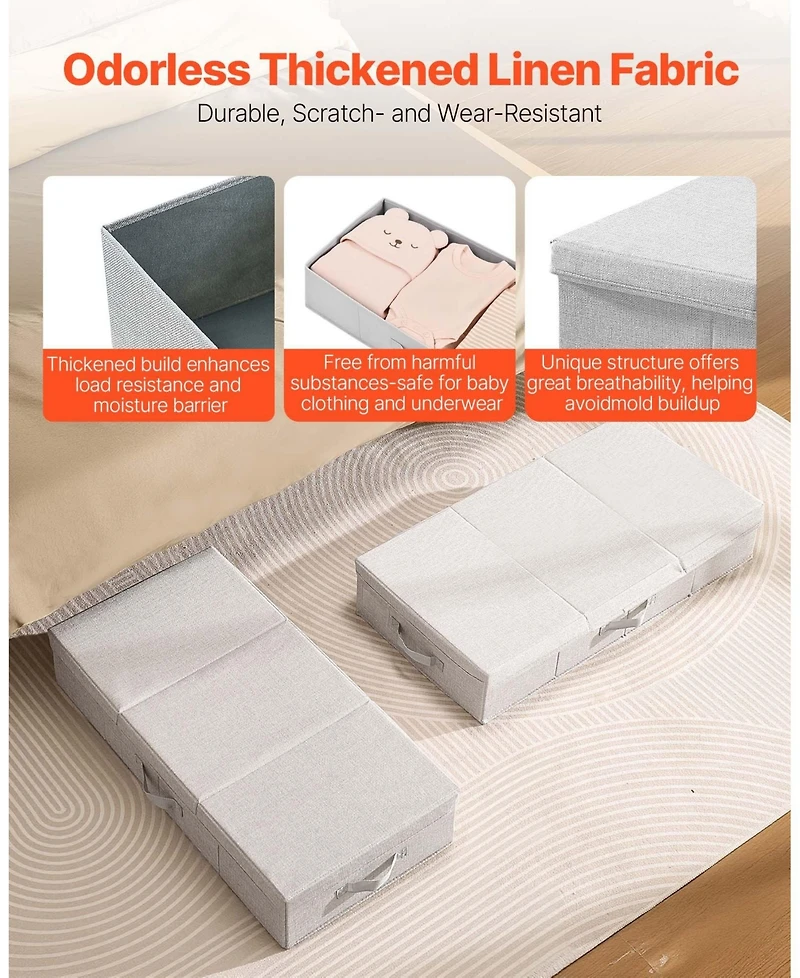 Odorless Thickened Linen Fabric
Durable, Scratch- and Wear-Resistant

Thickened build enhances load resistance and moisture barrier

Free from harmful substances-safe for baby clothing and underwear

Unique structure offers great breathability, helping avoidmold buildup