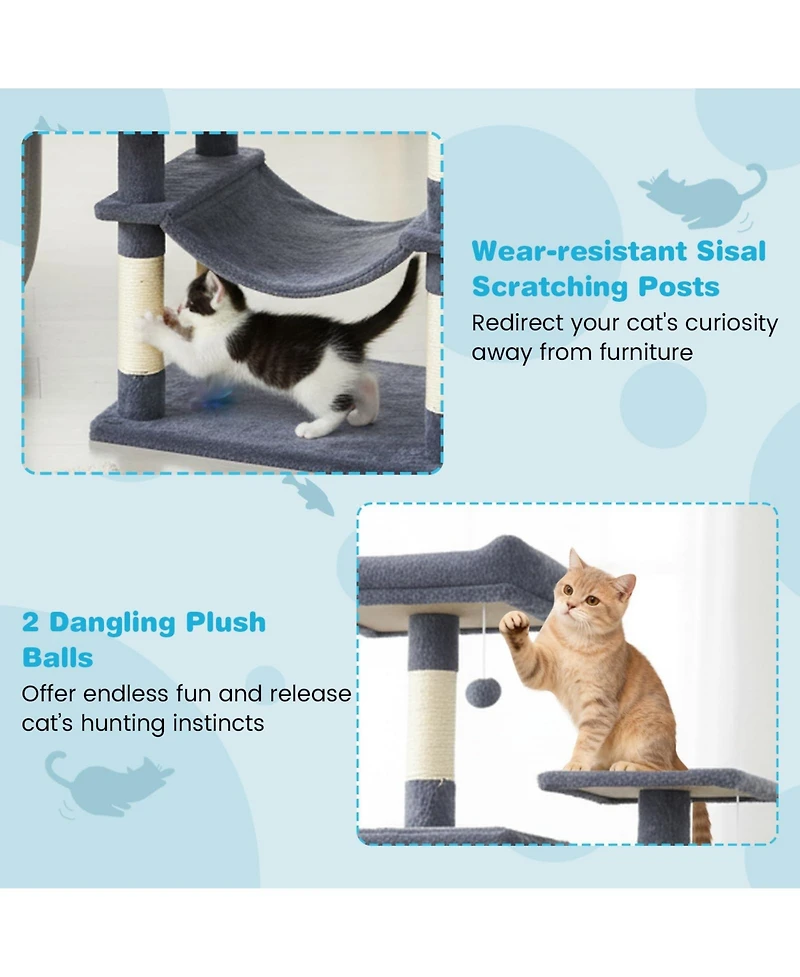 Wear-resistant Sisal Scratching Posts

Redirect your cat's curiosity away from furniture

2 Dangling Plush Balls

Offer endless fun and release cat's hunting instincts