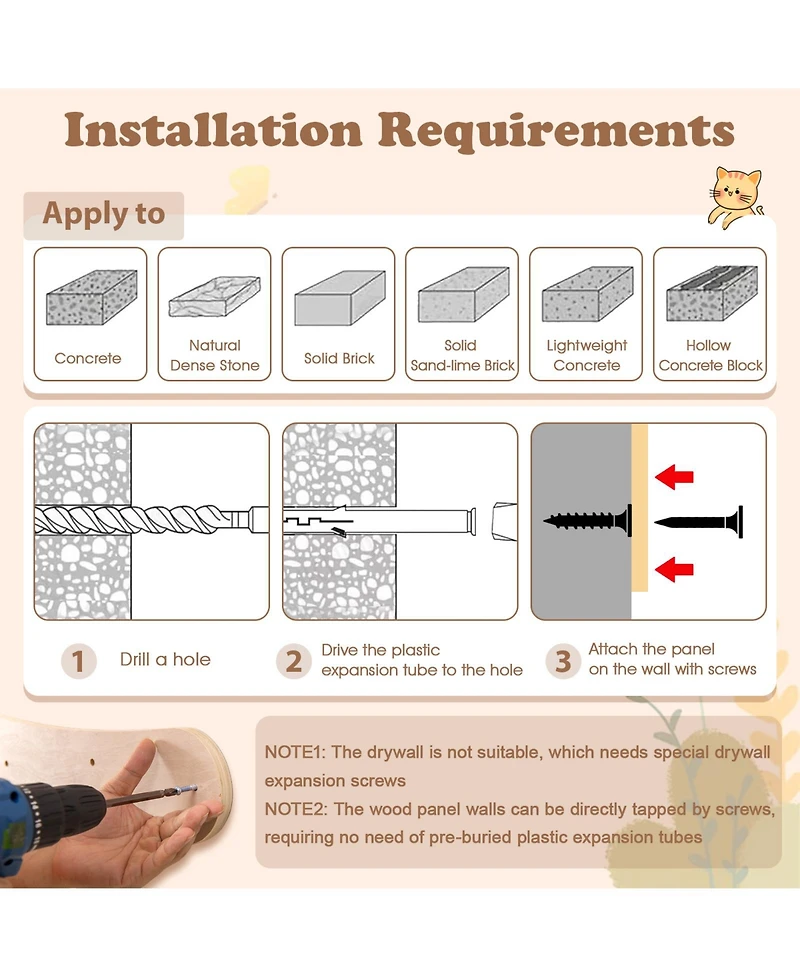 Installation Requirements

Apply to

Concrete

Natural Dense Stone

Solid Brick

Solid Sand-lime Brick

Lightweight Concrete

Hollow Concrete Block

1 Drill a hole

2 Drive the plastic expansion tube to the hole

3 Attach the panel on the wall with screws

NOTE1: The drywall is not suitable, which needs special drywall expansion screws
NOTE2: The wood panel walls can be directly tapped by screws, requiring no need of pre-buried plastic expansion tubes