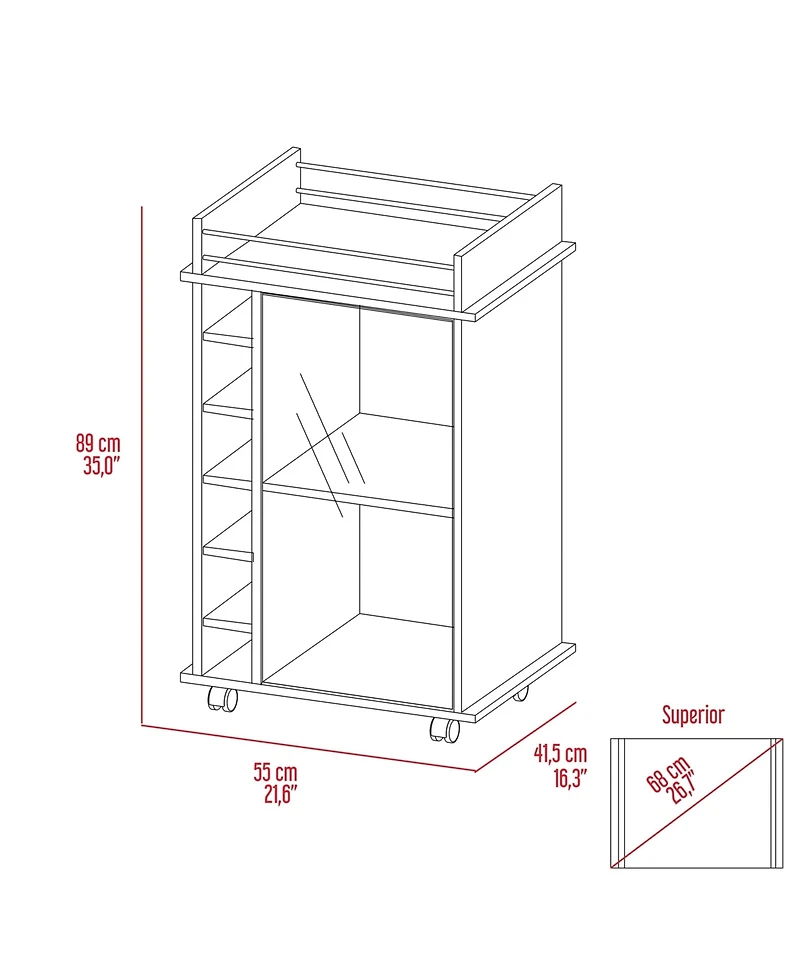 89 cm
35,0"

55 cm
21,6"

41,5 cm
16,3"

Superior

68 cm
26,7"