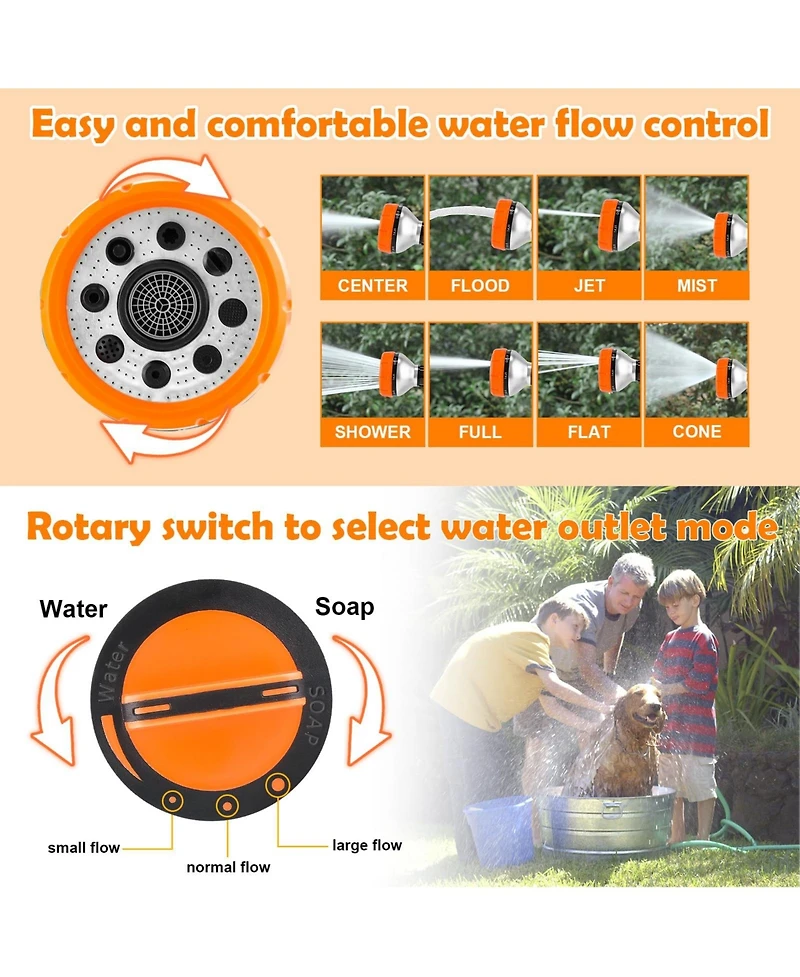 Easy and comfortable water flow control

CENTER

FLOOD

JET

MIST

SHOWER

FULL

FLAT

CONE

Rotary switch to select water outlet mode

Water

Soap

Water

SOAP

small flow

normal flow

large flow