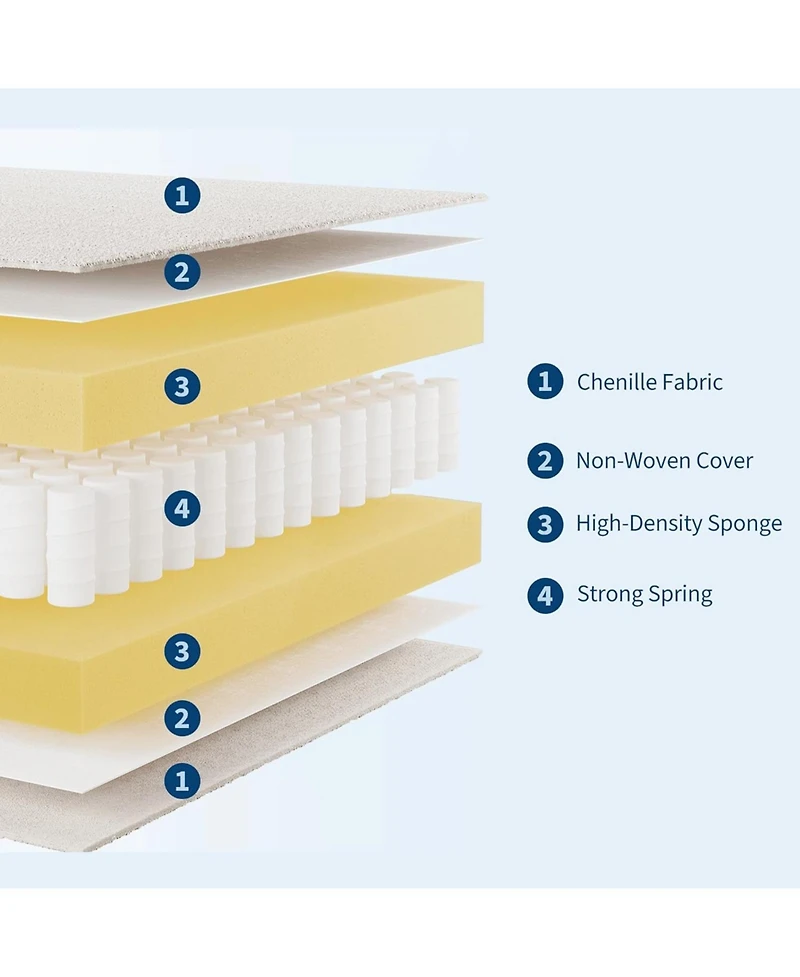 1
2
3
4
3
2
1

1 Chenille Fabric
2 Non-Woven Cover
3 High-Density Sponge
4 Strong Spring