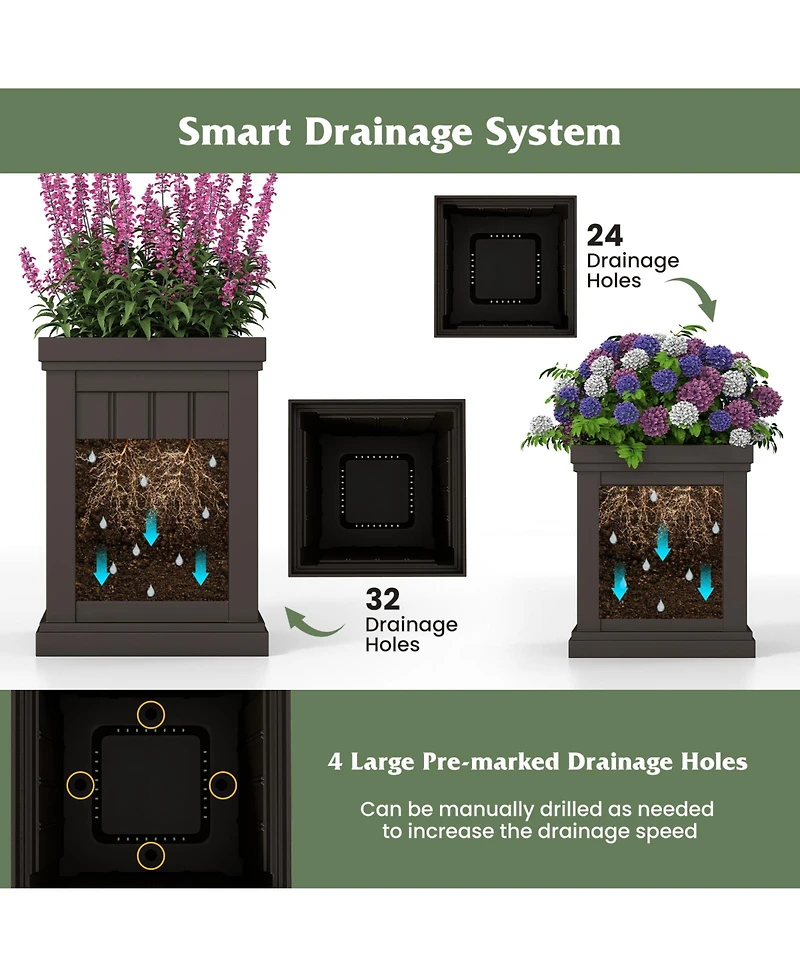 Smart Drainage System

24
Drainage
Holes

32
Drainage
Holes

4 Large Pre-marked Drainage Holes

Can be manually drilled as needed to increase the drainage speed