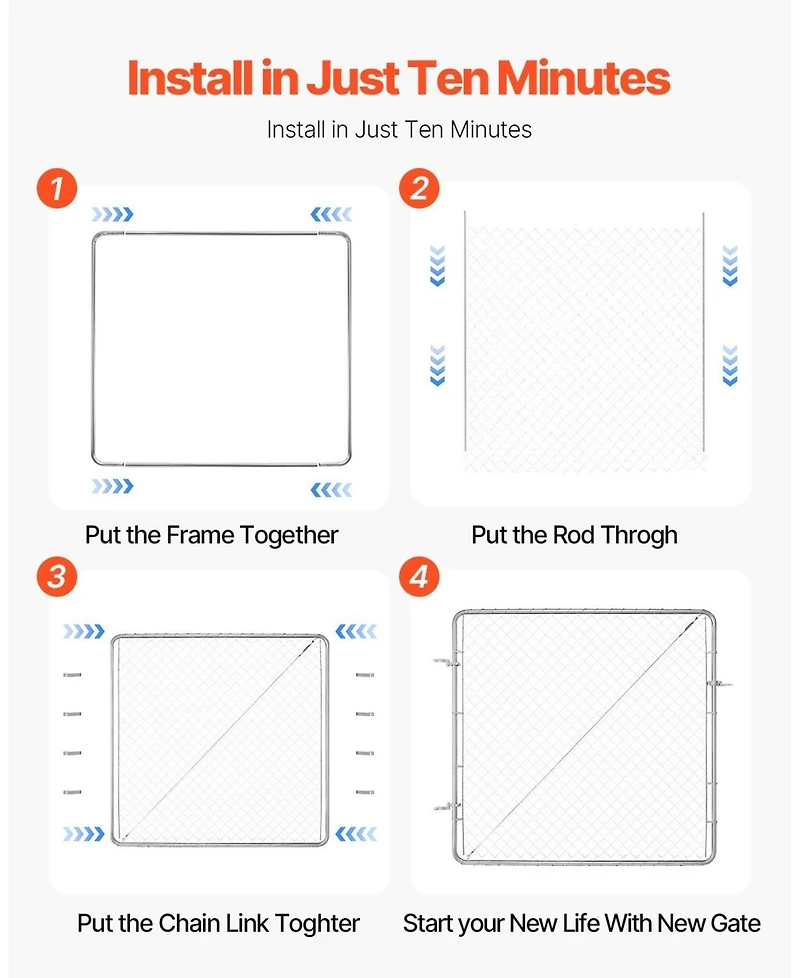 Install in Just Ten Minutes

Install in Just Ten Minutes

1

Put the Frame Together

2

Put the Rod Throgh

3

Put the Chain Link Toghter

4

Start your New Life With New Gate