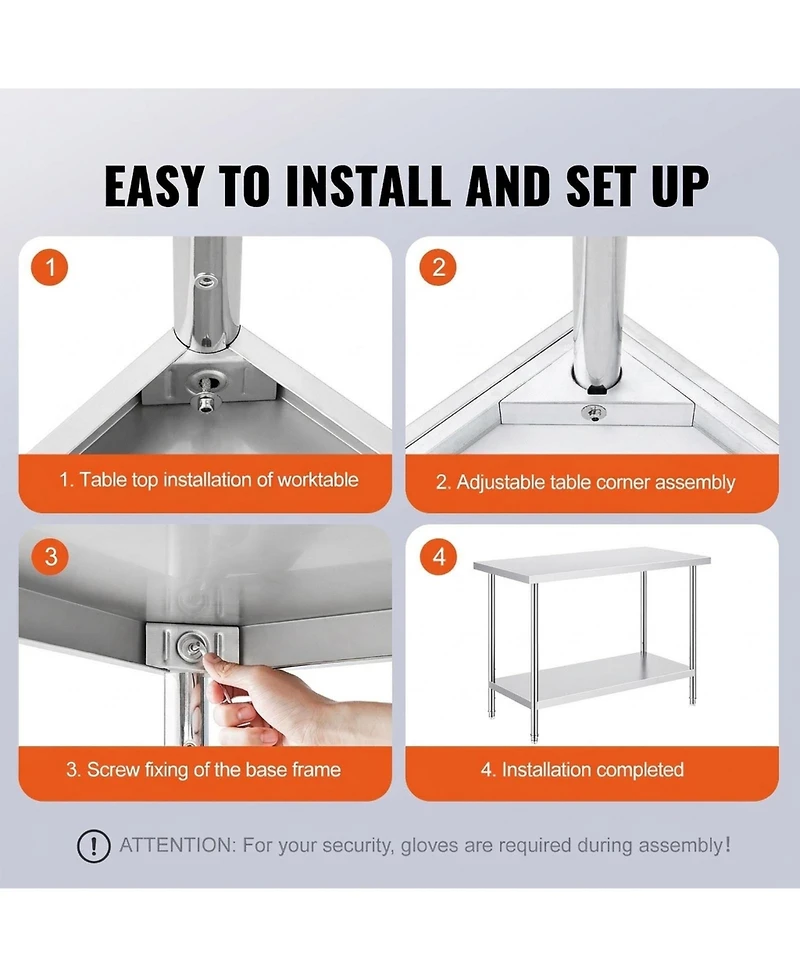 EASY TO INSTALL AND SET UP

1

1. Table top installation of worktable

2

2. Adjustable table corner assembly

3

3. Screw fixing of the base frame

4

4. Installation completed

! ATTENTION: For your security, gloves are required during assembly!