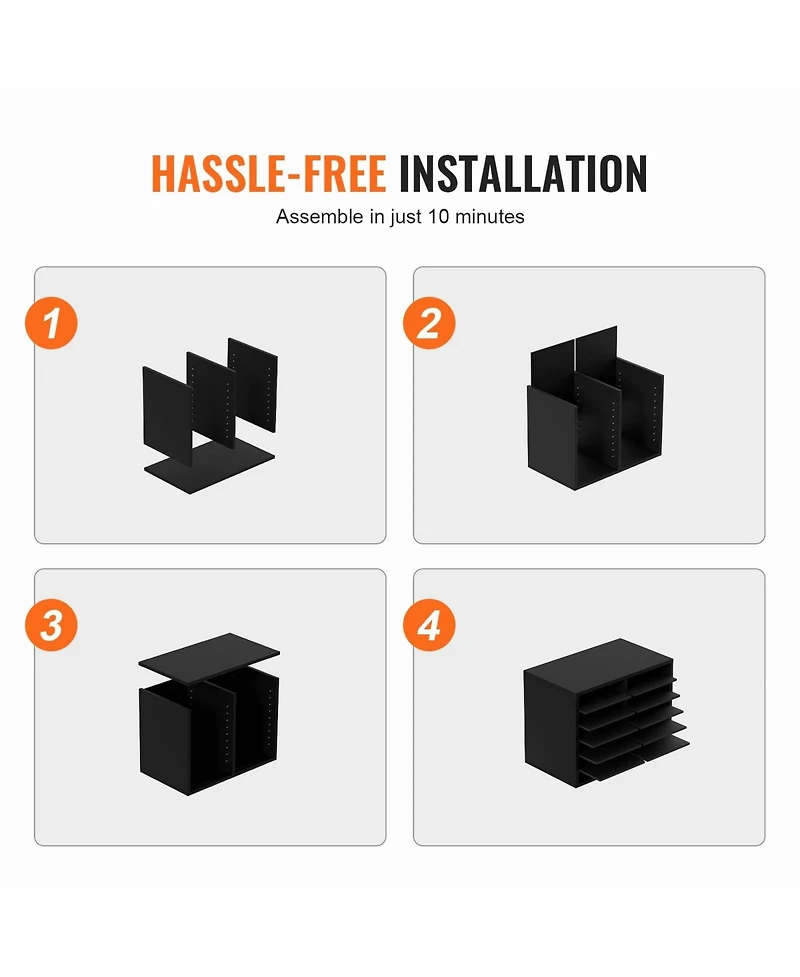 HASSLE-FREE INSTALLATION

Assemble in just 10 minutes

1

2

3

4