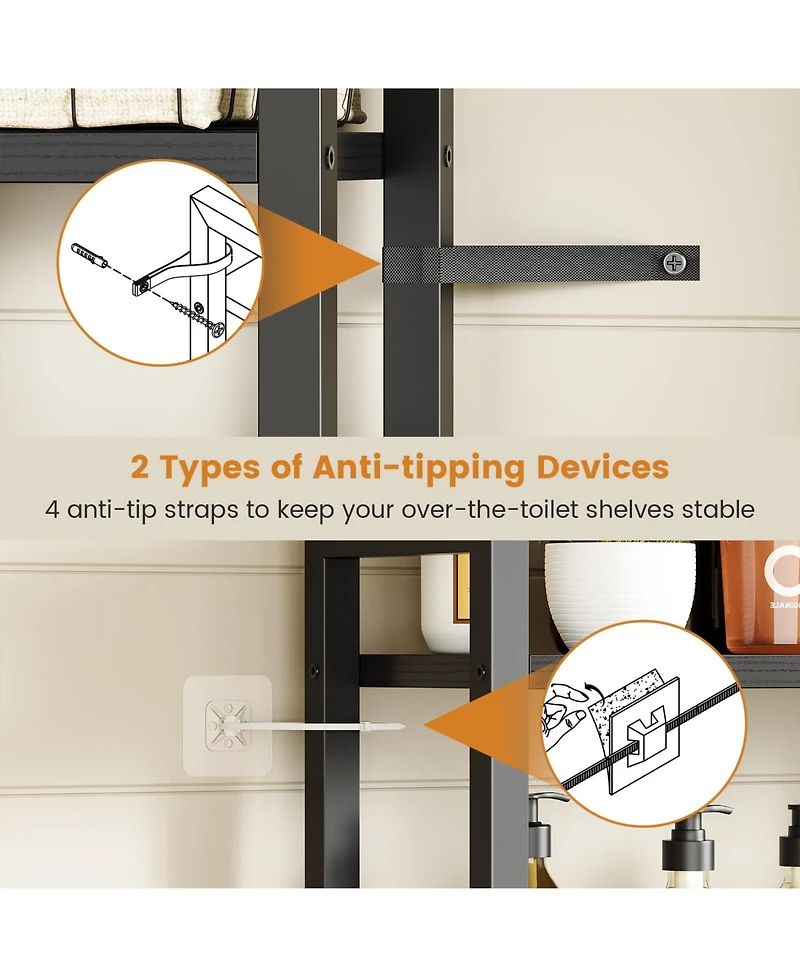 2 Types of Anti-tipping Devices

4 anti-tip straps to keep your over-the-toilet shelves stable