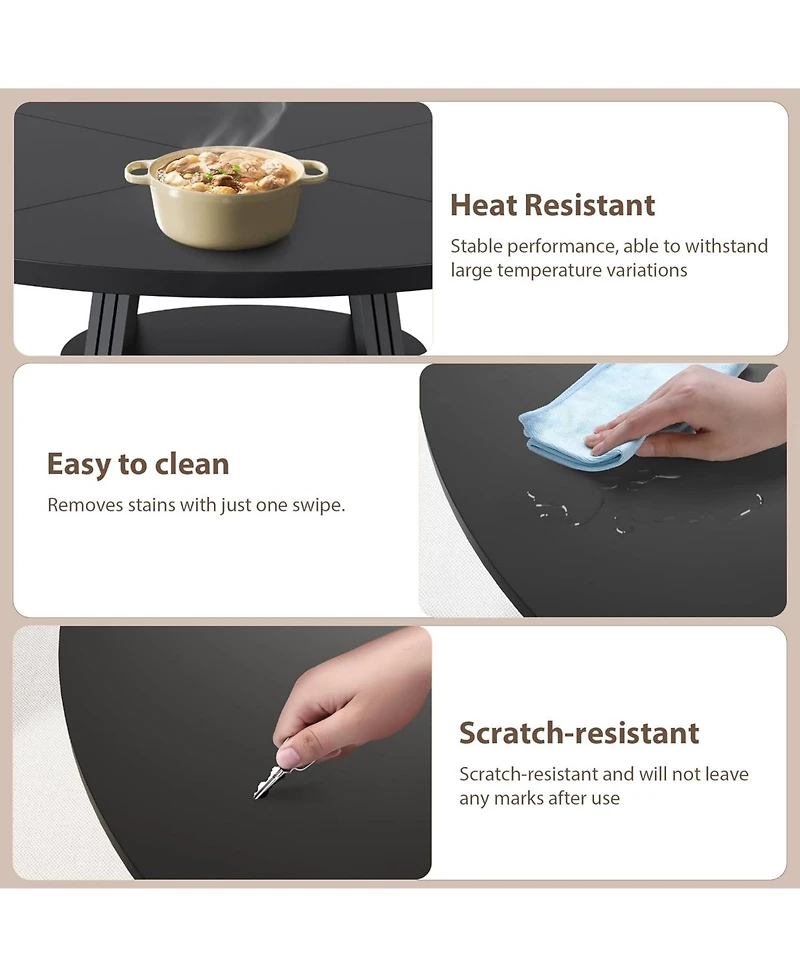 Heat Resistant

Stable performance, able to withstand large temperature variations

Easy to clean

Removes stains with just one swipe.

Scratch-resistant

Scratch-resistant and will not leave any marks after use