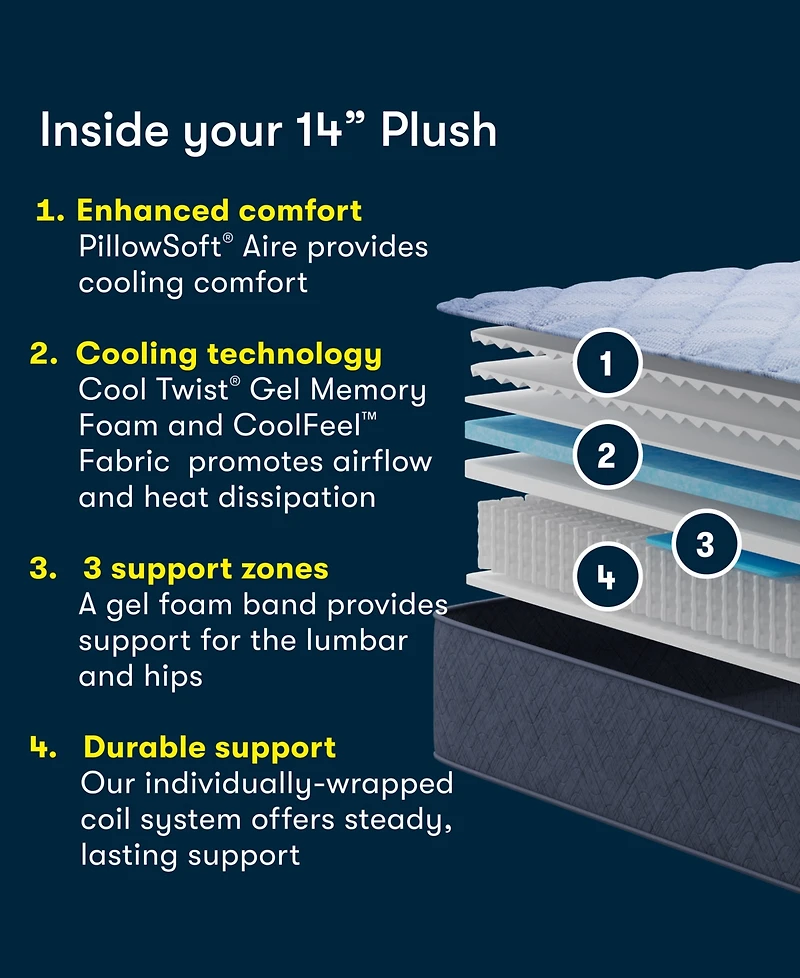 Inside your 14” Plush

1. Enhanced comfort
PillowSoft® Aire provides cooling comfort

2. Cooling technology
Cool Twist® Gel Memory Foam and CoolFeel™ Fabric promotes airflow and heat dissipation

3. 3 support zones
A gel foam band provides support for the lumbar and hips

4. Durable support
Our individually-wrapped coil system offers steady, lasting support

1
2
3
4