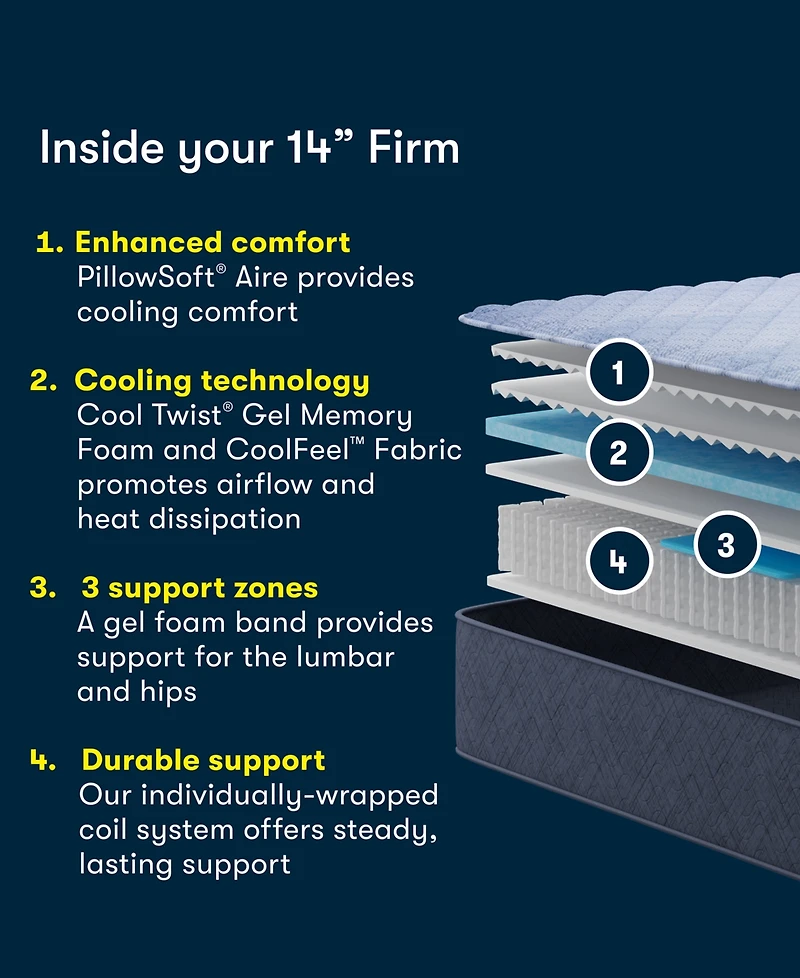 Inside your 14” Firm

1. Enhanced comfort
PillowSoft® Aire provides cooling comfort

2. Cooling technology
Cool Twist® Gel Memory Foam and CoolFeel™ Fabric promotes airflow and heat dissipation

3. 3 support zones
A gel foam band provides support for the lumbar and hips

4. Durable support
Our individually-wrapped coil system offers steady, lasting support

1
2
3
4