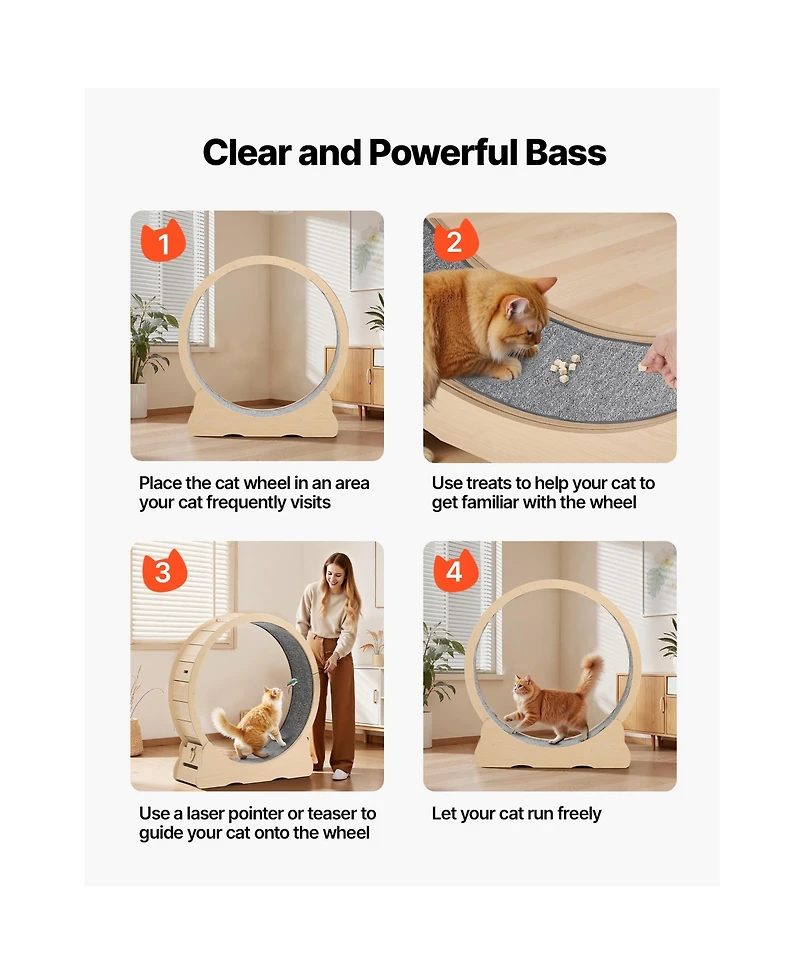 Clear and Powerful Bass

1

Place the cat wheel in an area your cat frequently visits

2

Use treats to help your cat to get familiar with the wheel

3

Use a laser pointer or teaser to guide your cat onto the wheel

4

Let your cat run freely