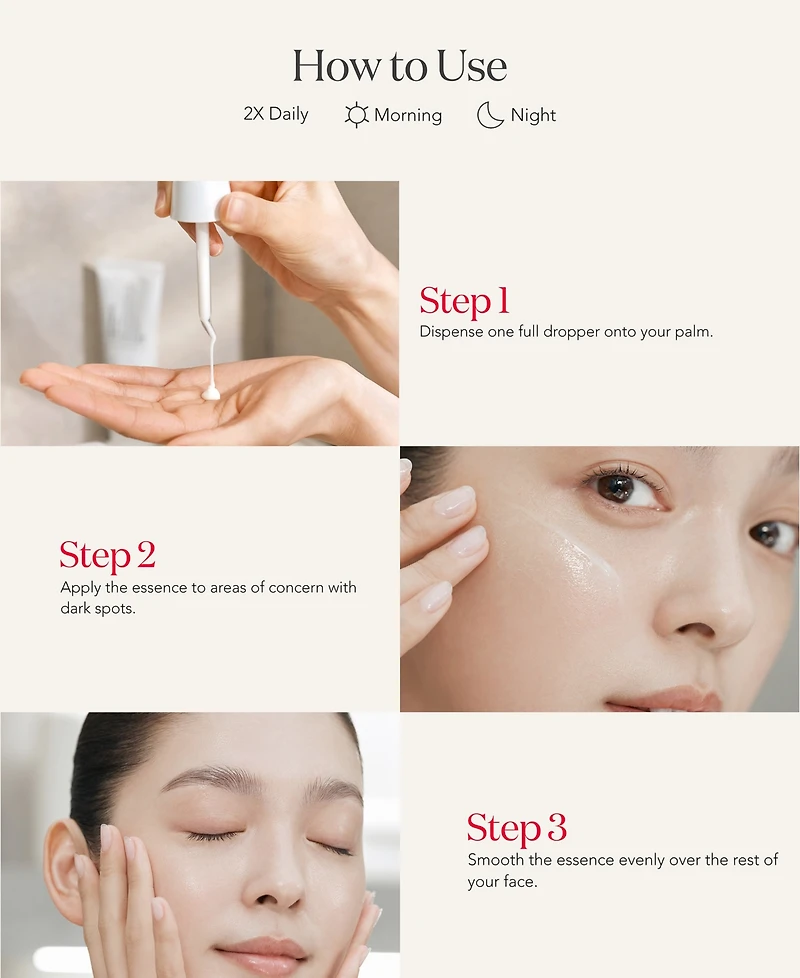 How to Use

2X Daily Morning Night

Step 1
Dispense one full dropper onto your palm.

Step 2
Apply the essence to areas of concern with dark spots.

Step 3
Smooth the essence evenly over the rest of your face.