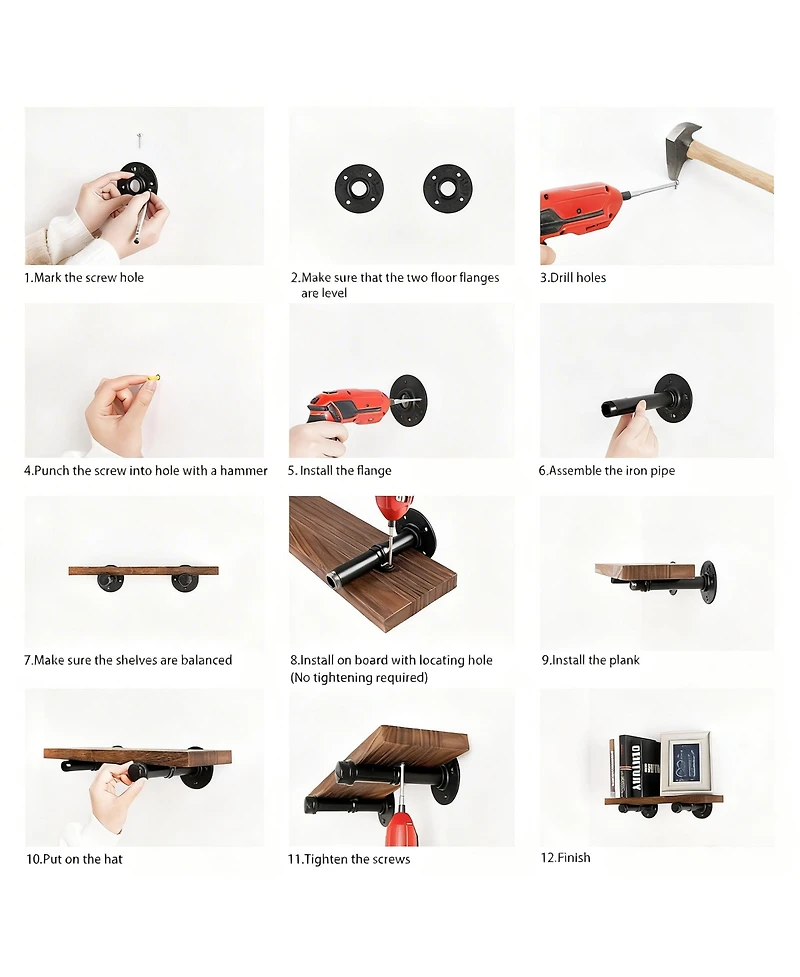 1.Mark the screw hole

2.Make sure that the two floor flanges are level

3.Drill holes

4.Punch the screw into hole with a hammer

5. Install the flange

6.Assemble the iron pipe

7.Make sure the shelves are balanced

8.Install on board with locating hole (No tightening required)

9.Install the plank

10.Put on the hat

11.Tighten the screws

12.Finish