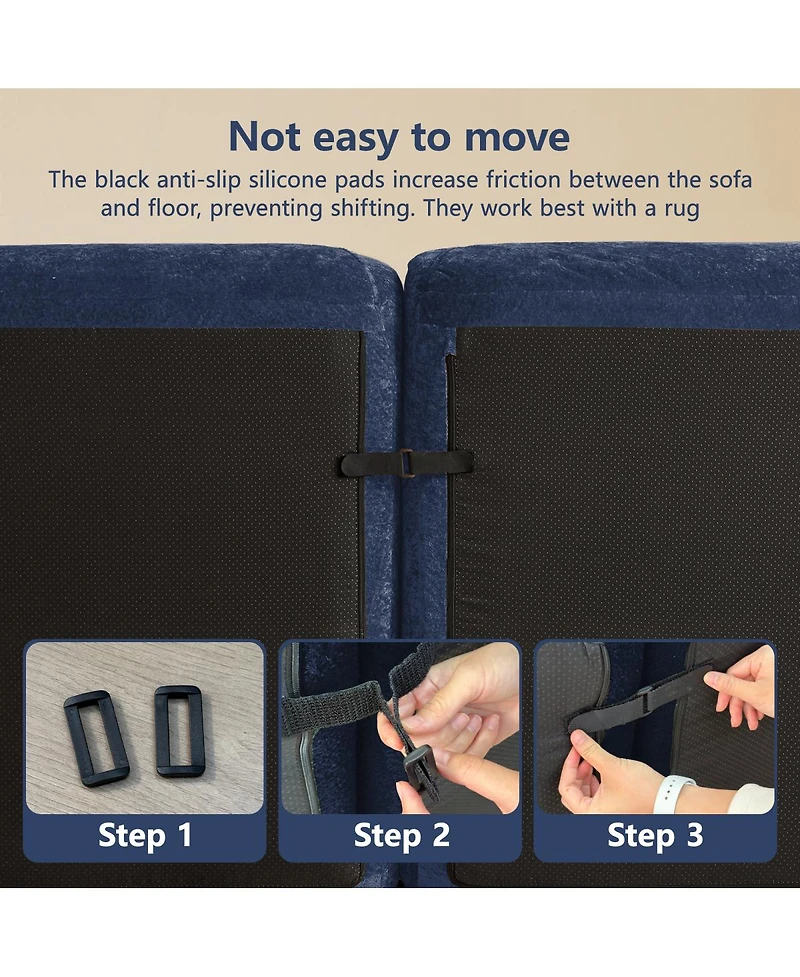 Not easy to move

The black anti-slip silicone pads increase friction between the sofa and floor, preventing shifting. They work best with a rug

Step 1

Step 2

Step 3