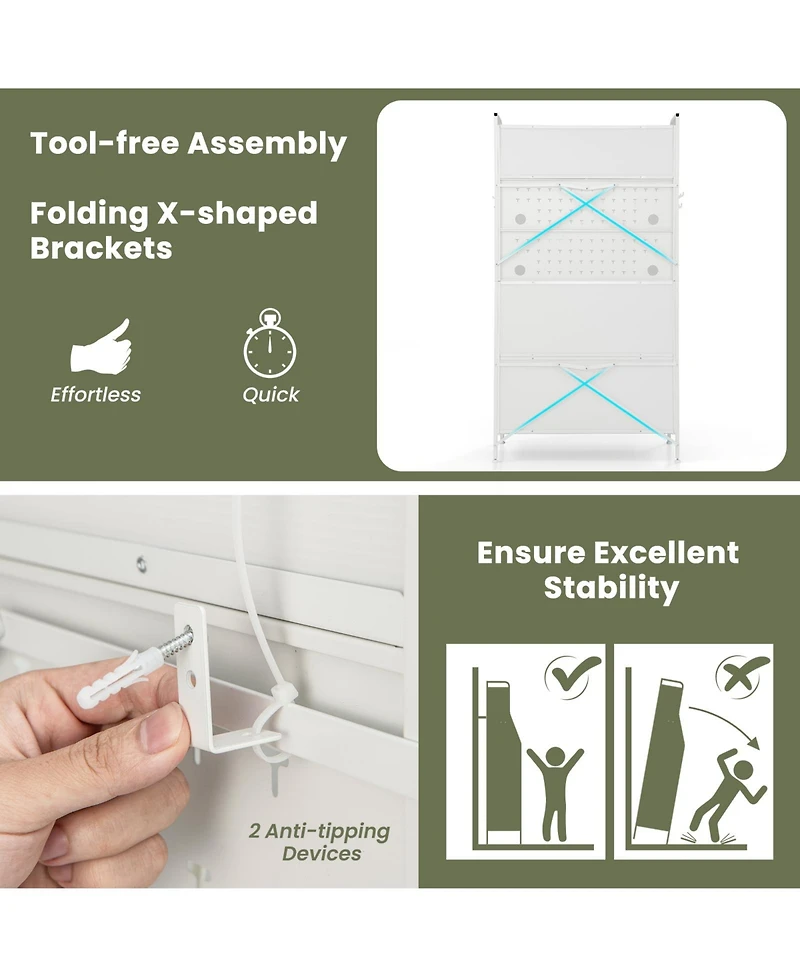 Tool-free Assembly

Folding X-shaped Brackets

Effortless

Quick

Ensure Excellent Stability

2 Anti-tipping Devices