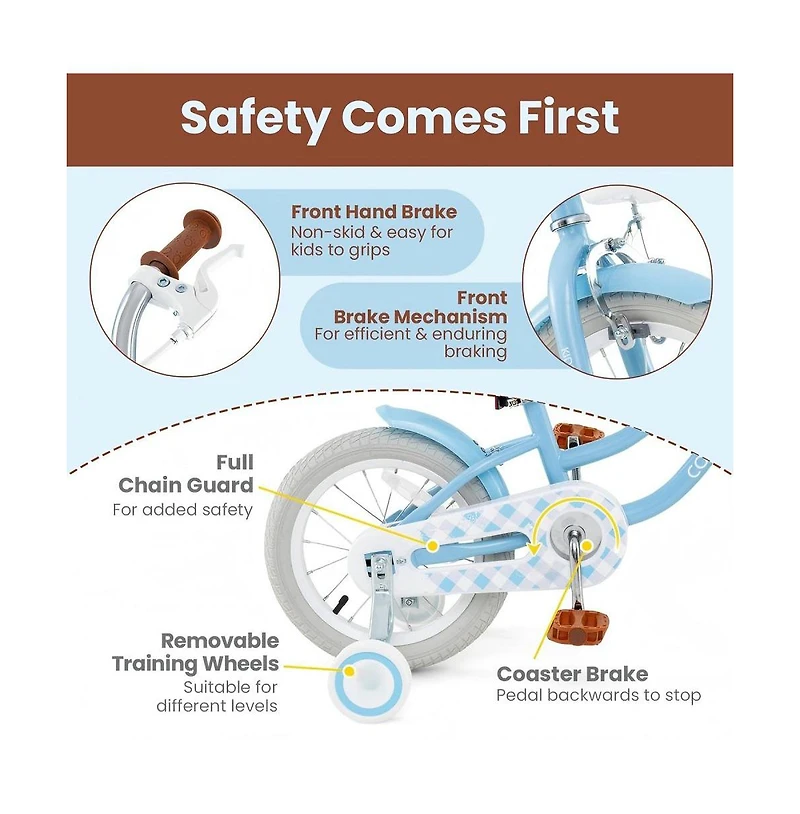 Safety Comes First

Front Hand Brake
Non-skid & easy for kids to grips

Front Brake Mechanism
For efficient & enduring braking

Full Chain Guard
For added safety

Removable Training Wheels
Suitable for different levels

Coaster Brake
Pedal backwards to stop