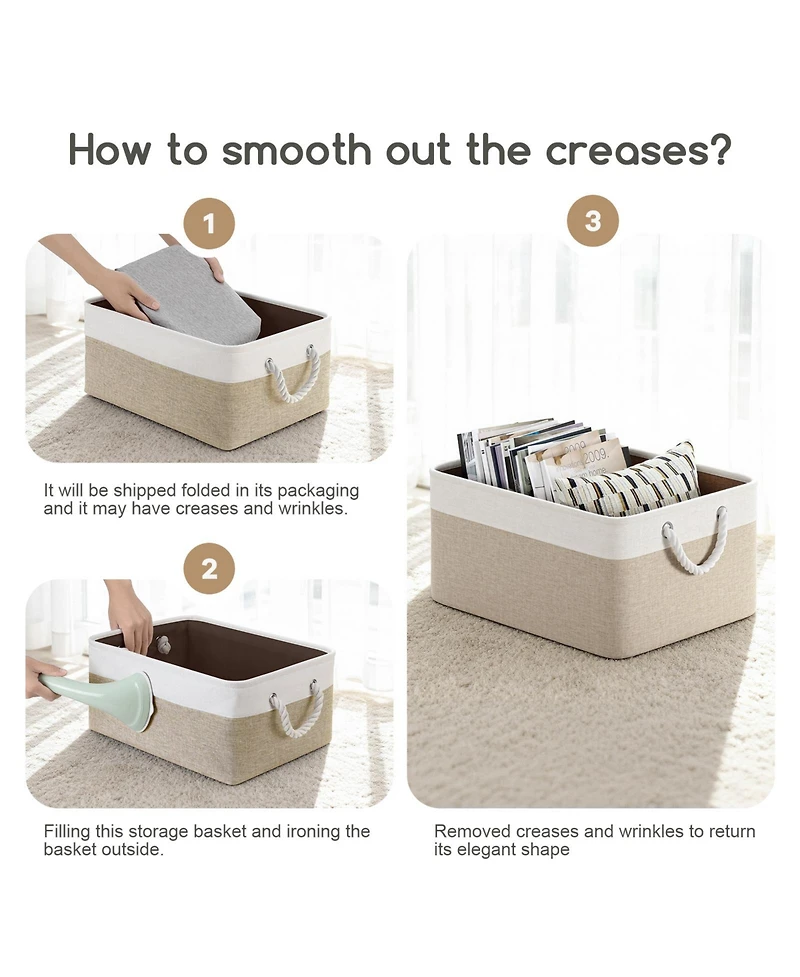 How to smooth out the creases?

1

It will be shipped folded in its packaging and it may have creases and wrinkles.

2

Filling this storage basket and ironing the basket outside.

3

Removed creases and wrinkles to return its elegant shape