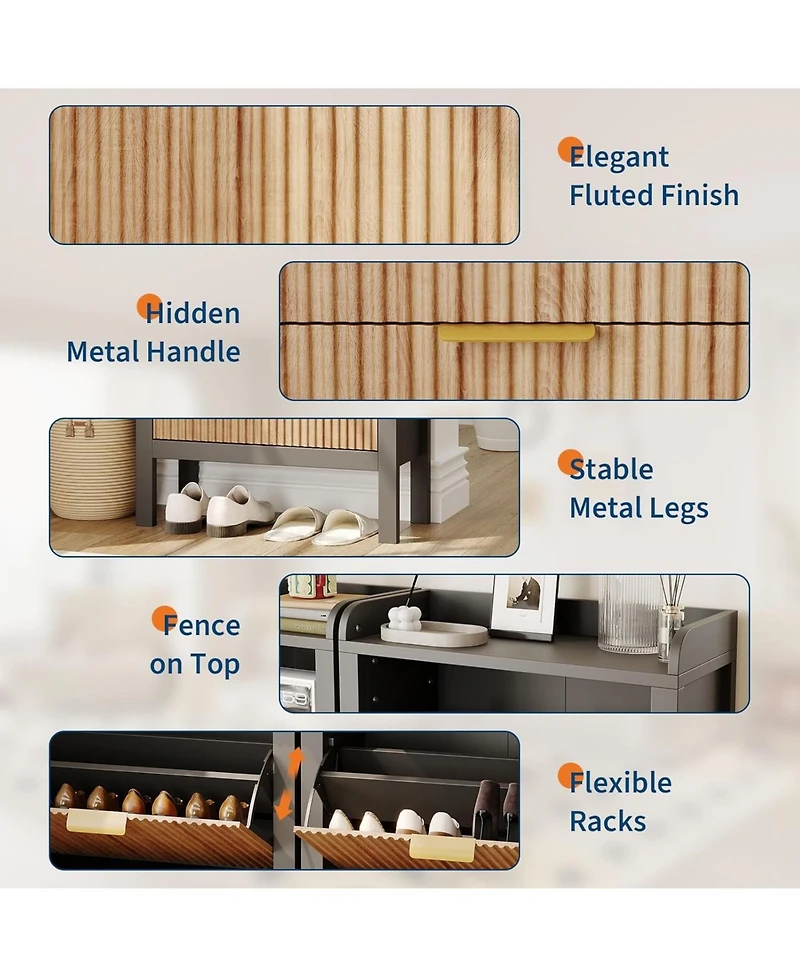 Elegant Fluted Finish

Hidden Metal Handle

Stable Metal Legs

Fence on Top

Flexible Racks